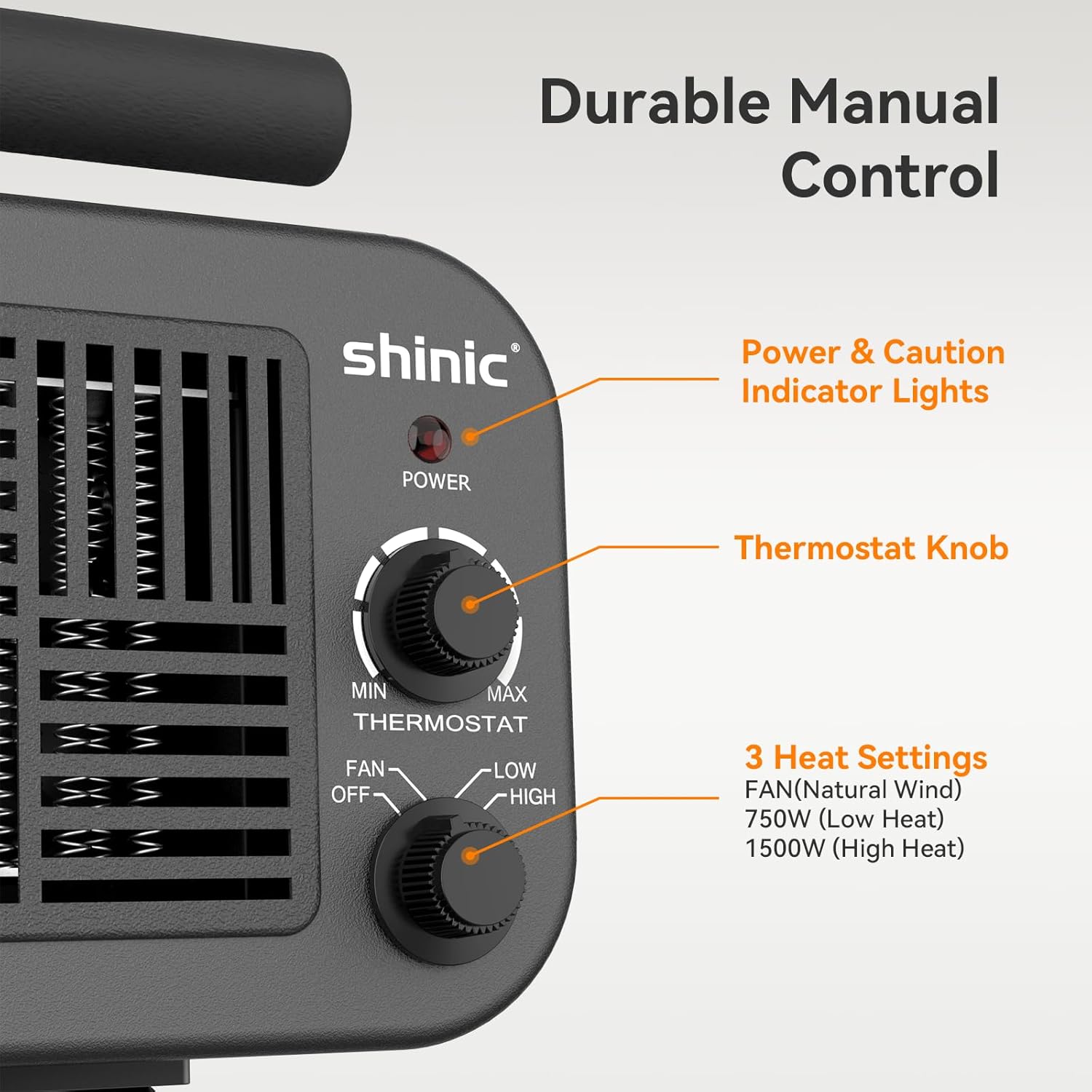 Durable Manual Control

shinic®

POWER

MIN MAX
THERMOSTAT

FAN LOW
OFF HIGH

Power & Caution Indicator Lights

Thermostat Knob

3 Heat Settings
FAN(Natural Wind)
750W (Low Heat)
1500W (High Heat)