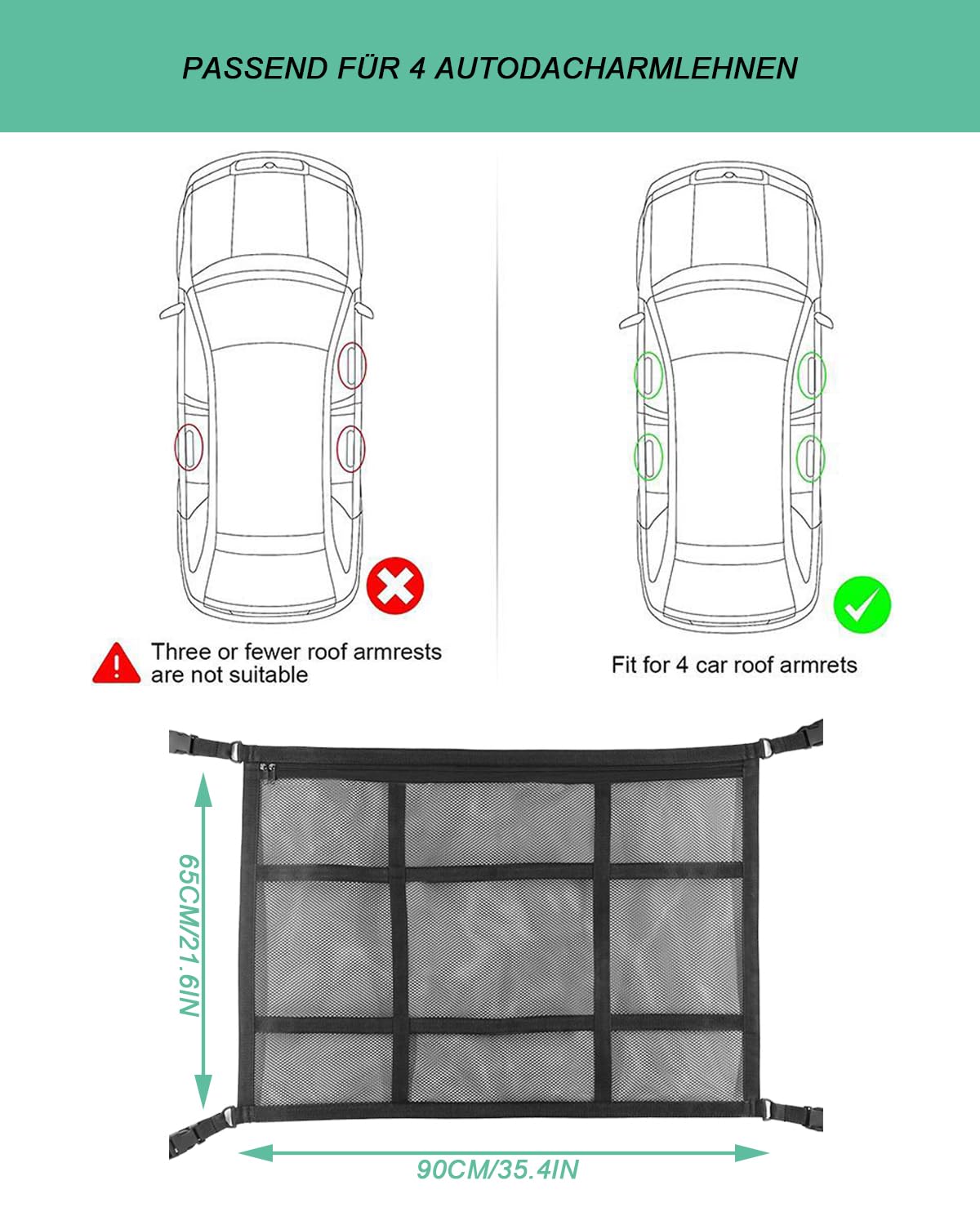 PASSEND FÜR 4 AUTODACHARMLEHNEN

Three or fewer roof armrests are not suitable

Fit for 4 car roof armrets

65CM/21.6IN

90CM/35.4IN