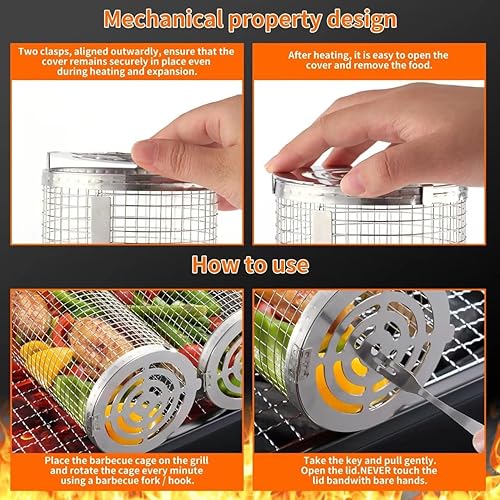 Mechanical property design

Two clasps, aligned outwardly, ensure that the cover remains securely in place even during heating and expansion.

After heating, it is easy to open the cover and remove the food.

How to use

Place the barbecue cage on the grill and rotate the cage every minute using a barbecue fork / hook.

Take the key and pull gently. Open the lid.NEVER touch the lid bandwith bare hands.