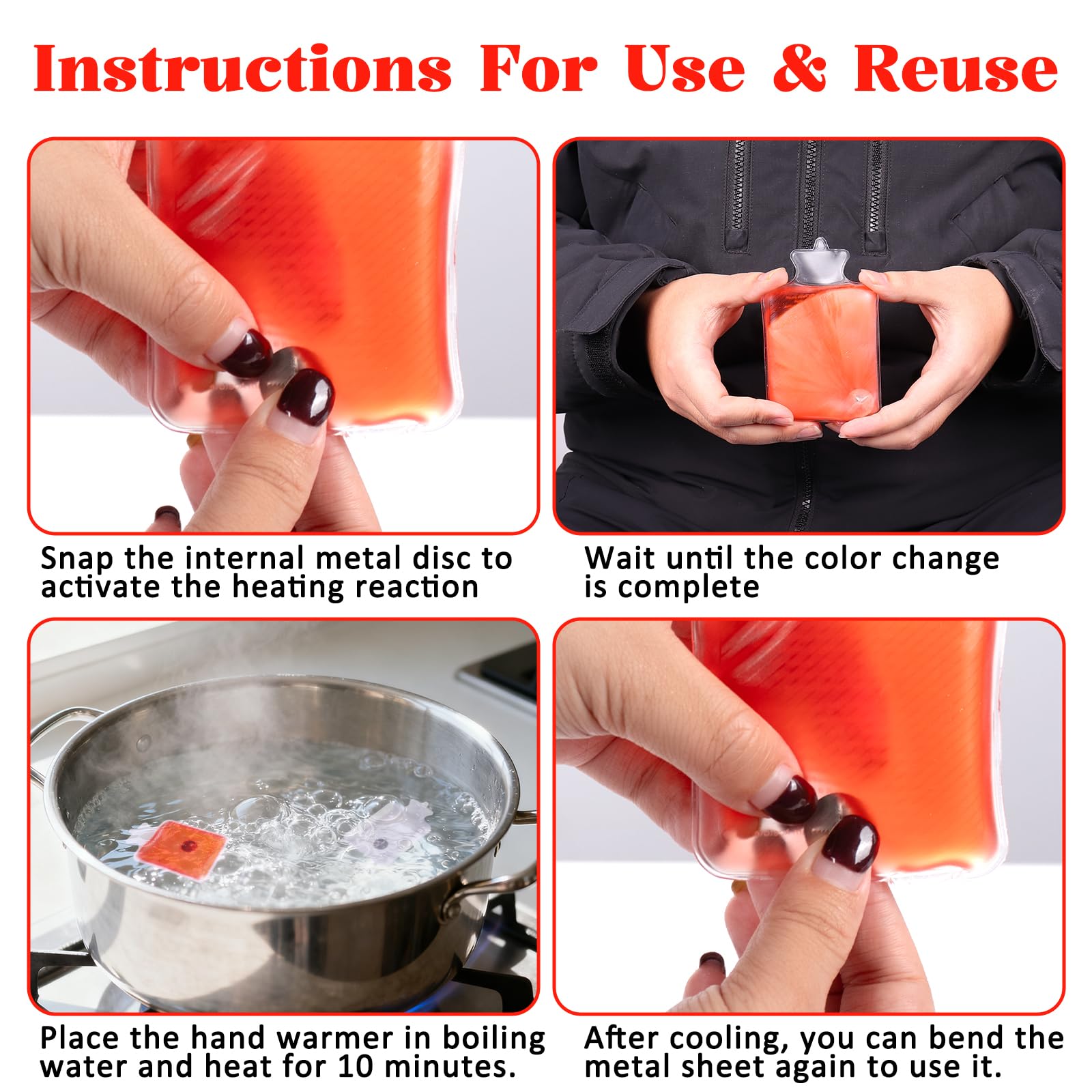 Instructions For Use & Reuse

Snap the internal metal disc to activate the heating reaction

Wait until the color change is complete

Place the hand warmer in boiling water and heat for 10 minutes.

After cooling, you can bend the metal sheet again to use it.