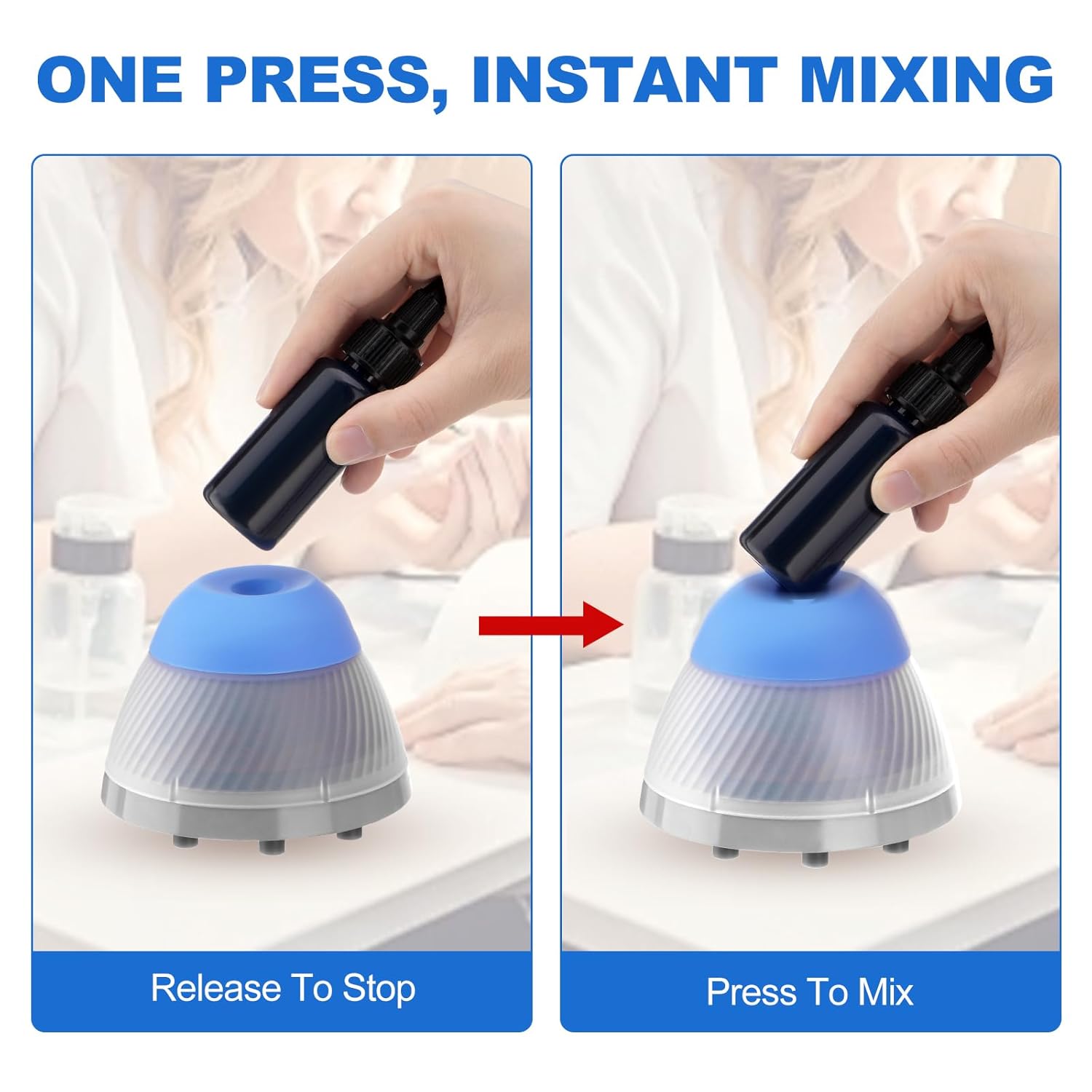 ONE PRESS, INSTANT MIXING

Release To Stop

Press To Mix