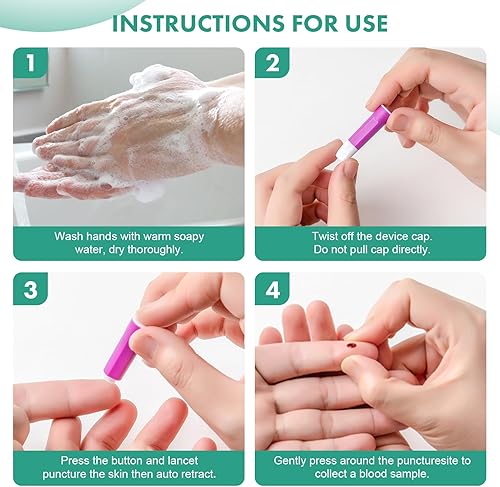 INSTRUCTIONS FOR USE

1

Wash hands with warm soapy water, dry thoroughly.

2

Twist off the device cap. Do not pull cap directly.

3

Press the button and lancet puncture the skin then auto retract.

4

Gently press around the puncturesite to collect a blood sample.