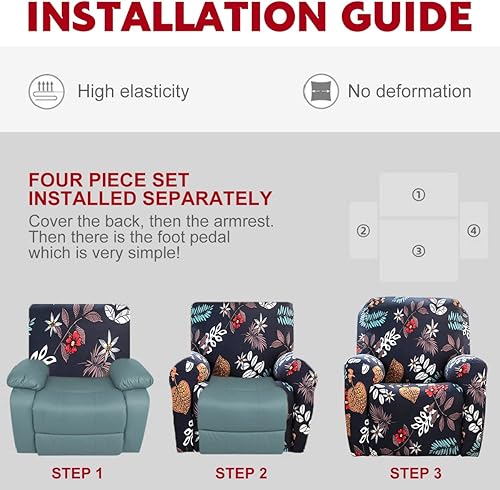 INSTALLATION GUIDE

High elasticity

No deformation

FOUR PIECE SET INSTALLED SEPARATELY

Cover the back, then the armrest. Then there is the foot pedal which is very simple!

①

②

③

④

STEP 1

STEP 2

STEP 3