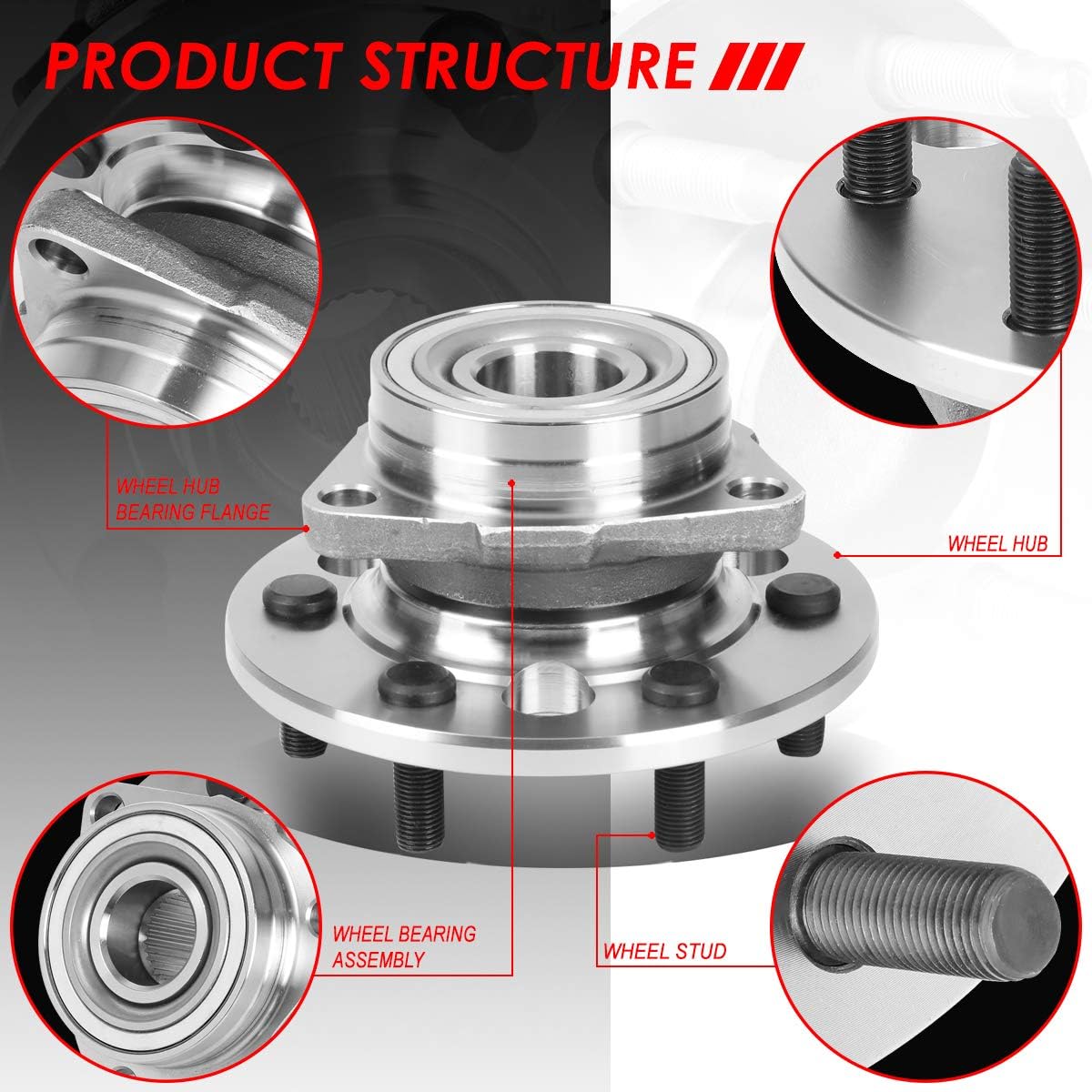 PRODUCT STRUCTURE

WHEEL HUB BEARING FLANGE

WHEEL HUB

WHEEL BEARING ASSEMBLY

WHEEL STUD