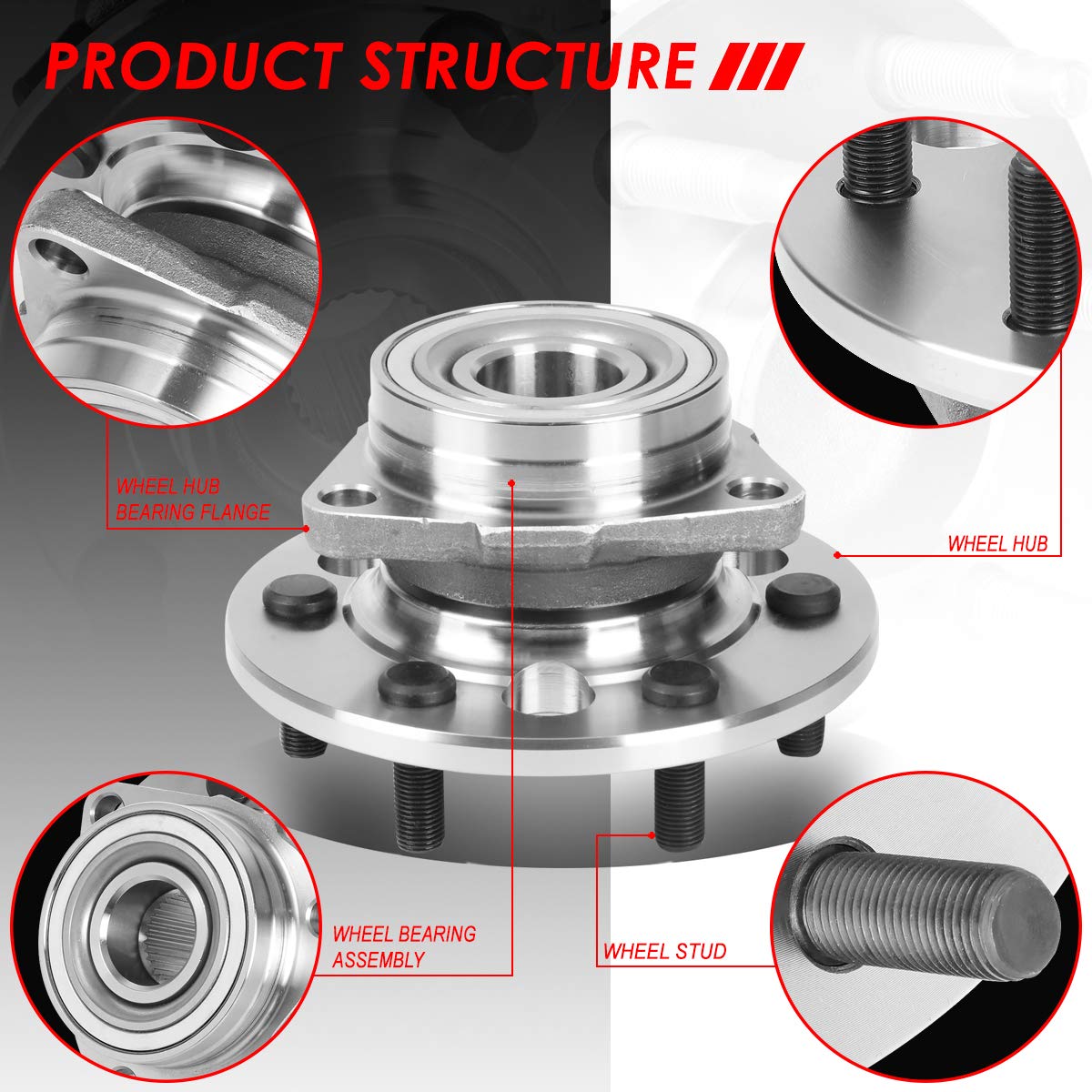 PRODUCT STRUCTURE

WHEEL HUB BEARING FLANGE

WHEEL HUB

WHEEL BEARING ASSEMBLY

WHEEL STUD