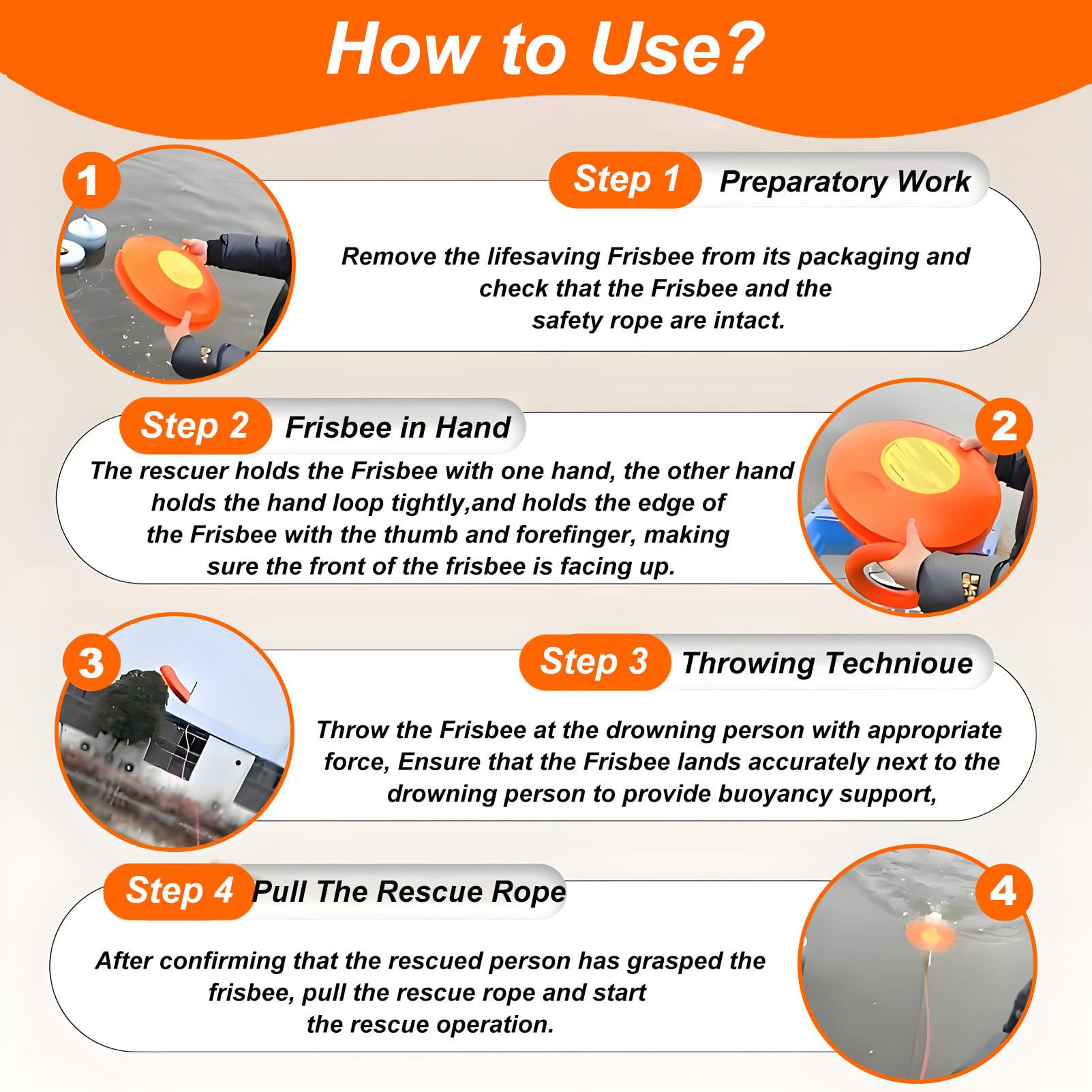 How to Use?

1

Step 1 Preparatory Work

Remove the lifesaving Frisbee from its packaging and check that the Frisbee and the safety rope are intact.

Step 2 Frisbee in Hand

The rescuer holds the Frisbee with one hand, the other hand holds the hand loop tightly,and holds the edge of the Frisbee with the thumb and forefinger, making sure the front of the frisbee is facing up.

2

3

Step 3 Throwing Technioue

Throw the Frisbee at the drowning person with appropriate force, Ensure that the Frisbee lands accurately next to the drowning person to provide buoyancy support,

Step 4 Pull The Rescue Rope

After confirming that the rescued person has grasped the frisbee, pull the rescue rope and start the rescue operation.

4