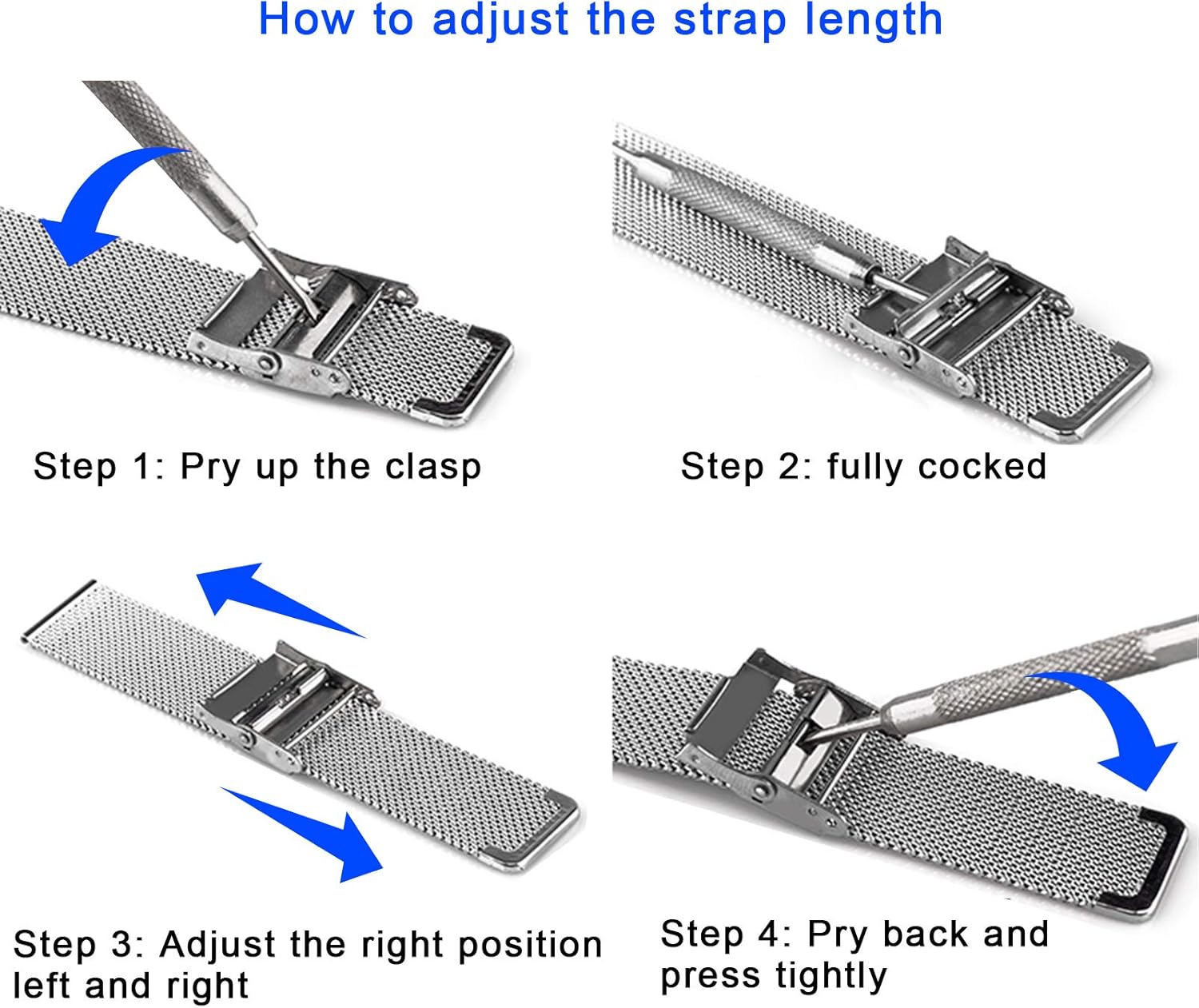 How to adjust the strap length

Step 1: Pry up the clasp

Step 2: fully cocked

Step 3: Adjust the right position left and right

Step 4: Pry back and press tightly