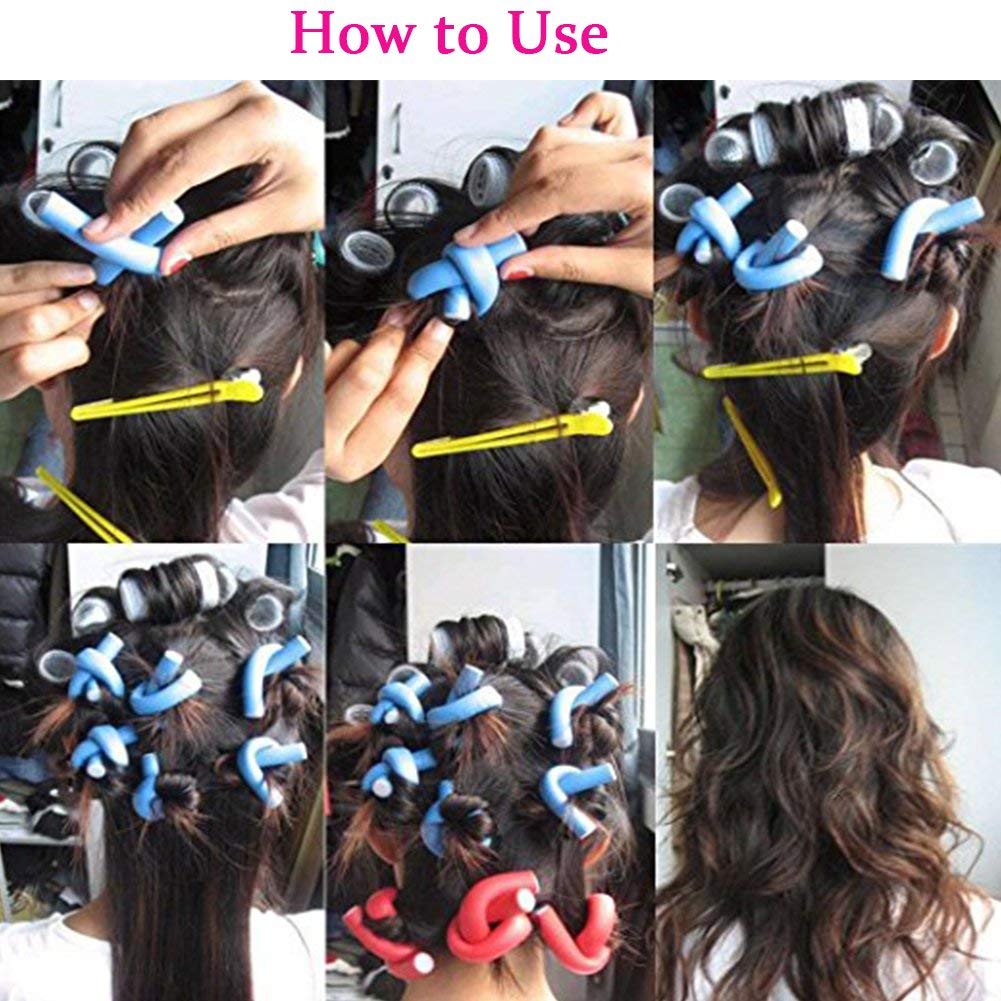 How to Use