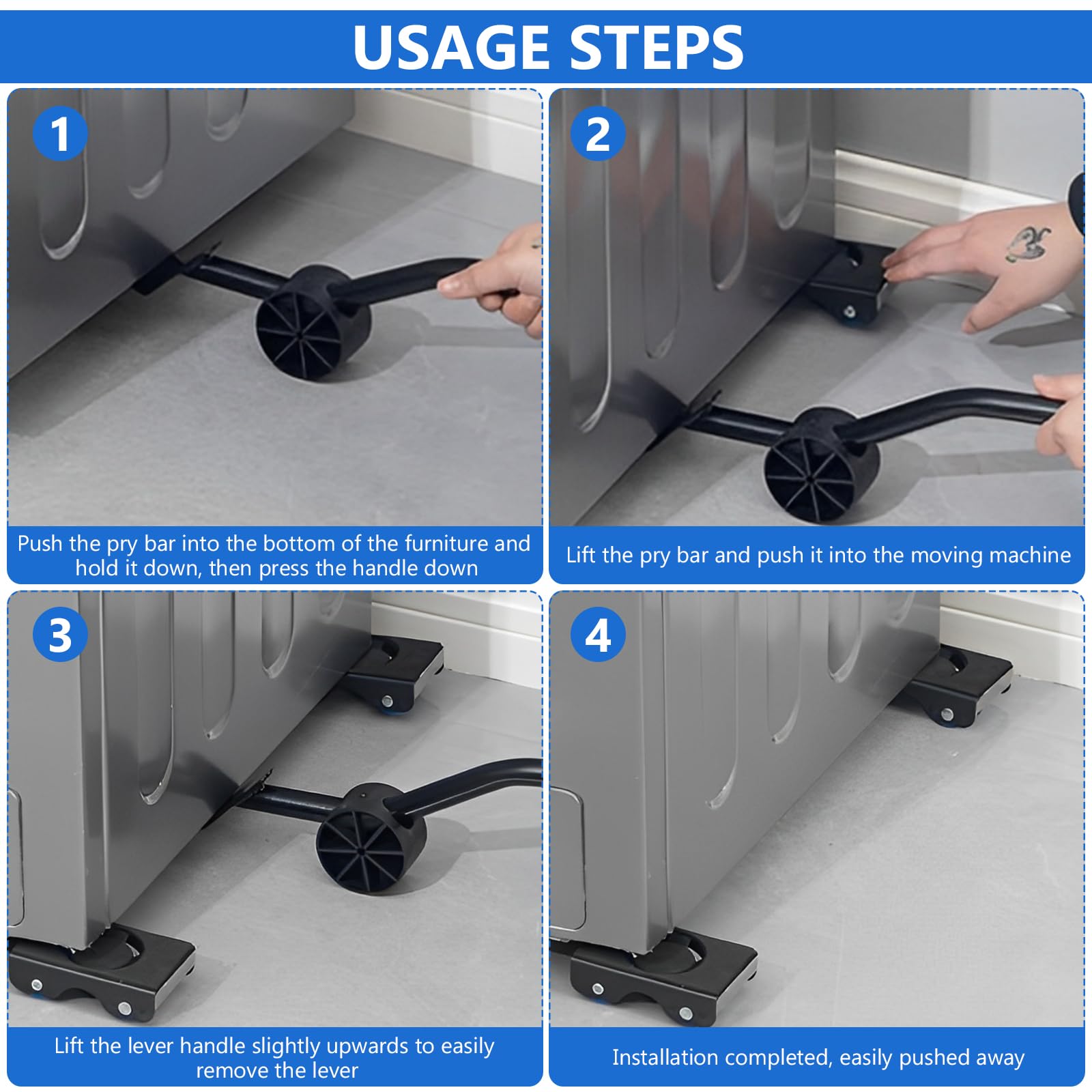 USAGE STEPS

1

Push the pry bar into the bottom of the furniture and hold it down, then press the handle down

2

Lift the pry bar and push it into the moving machine

3

Lift the lever handle slightly upwards to easily remove the lever

4

Installation completed, easily pushed away