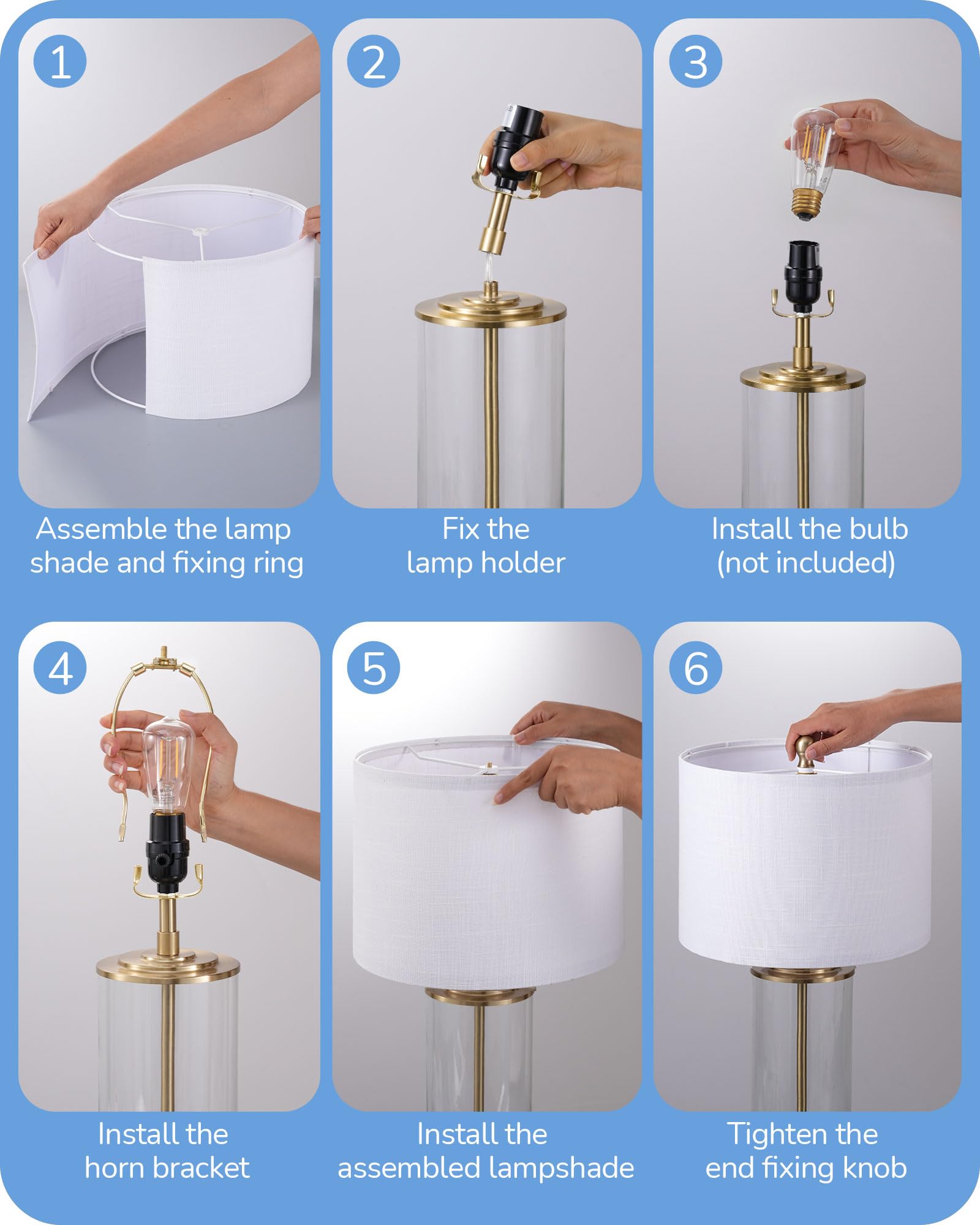 1

Assemble the lamp shade and fixing ring

2

Fix the lamp holder

3

Install the bulb (not included)

4

Install the horn bracket

5

Install the assembled lampshade

6

Tighten the end fixing knob