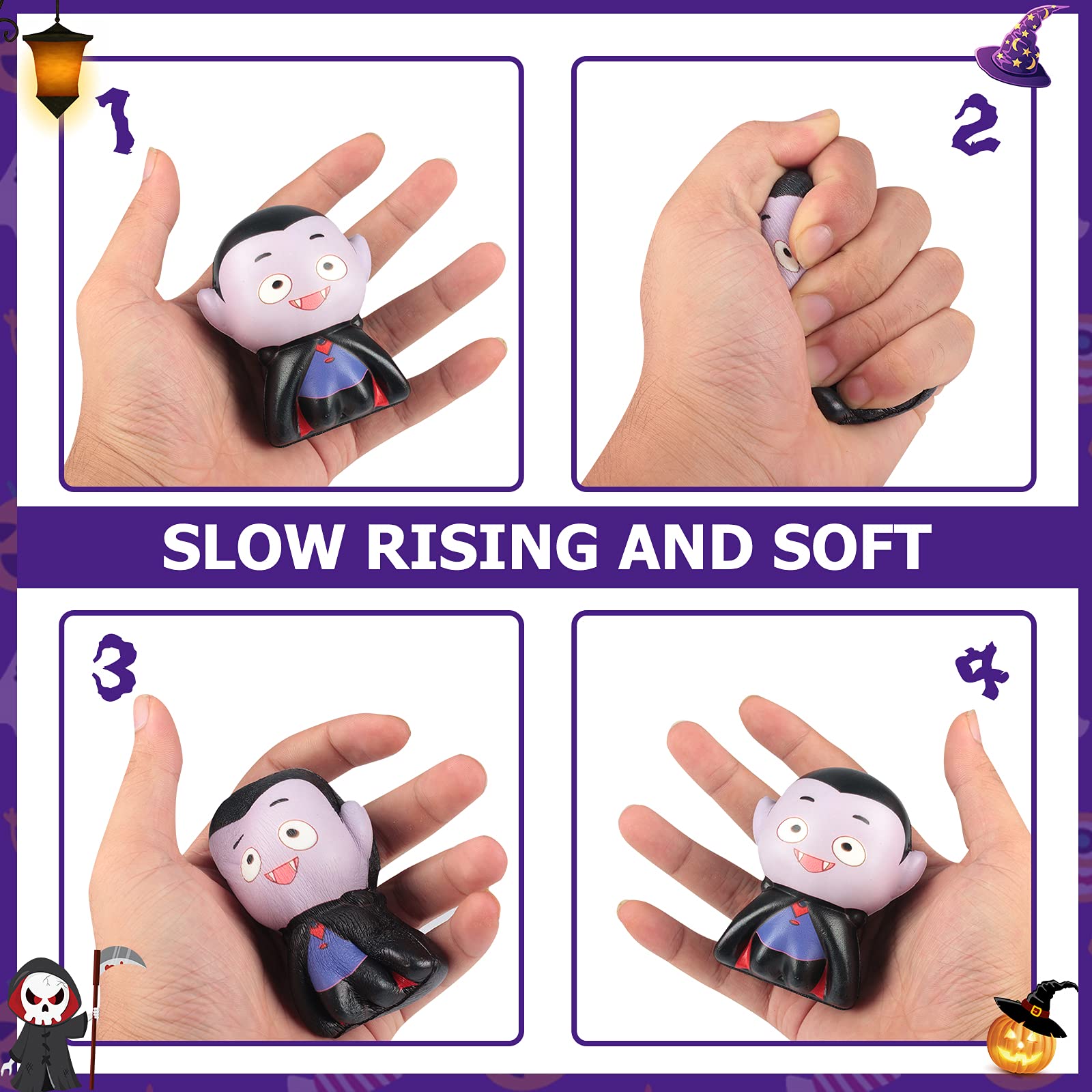 1

2

SLOW RISING AND SOFT

3

4