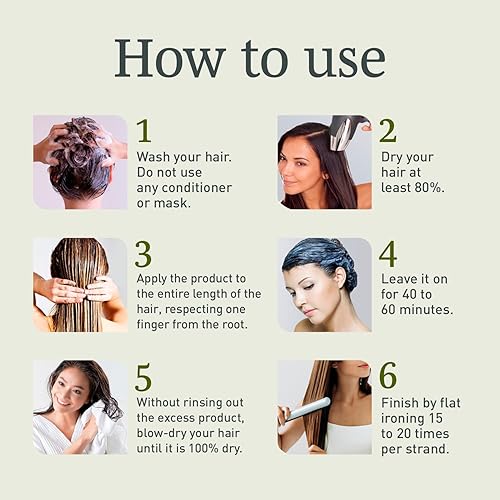 How to use

1
Wash your hair. Do not use any conditioner or mask.

2
Dry your hair at least 80%.

3
Apply the product to the entire length of the hair, respecting one finger from the root.

4
Leave it on for 40 to 60 minutes.

5
Without rinsing out the excess product, blow-dry your hair until it is 100% dry.

6
Finish by flat ironing 15 to 20 times per strand.