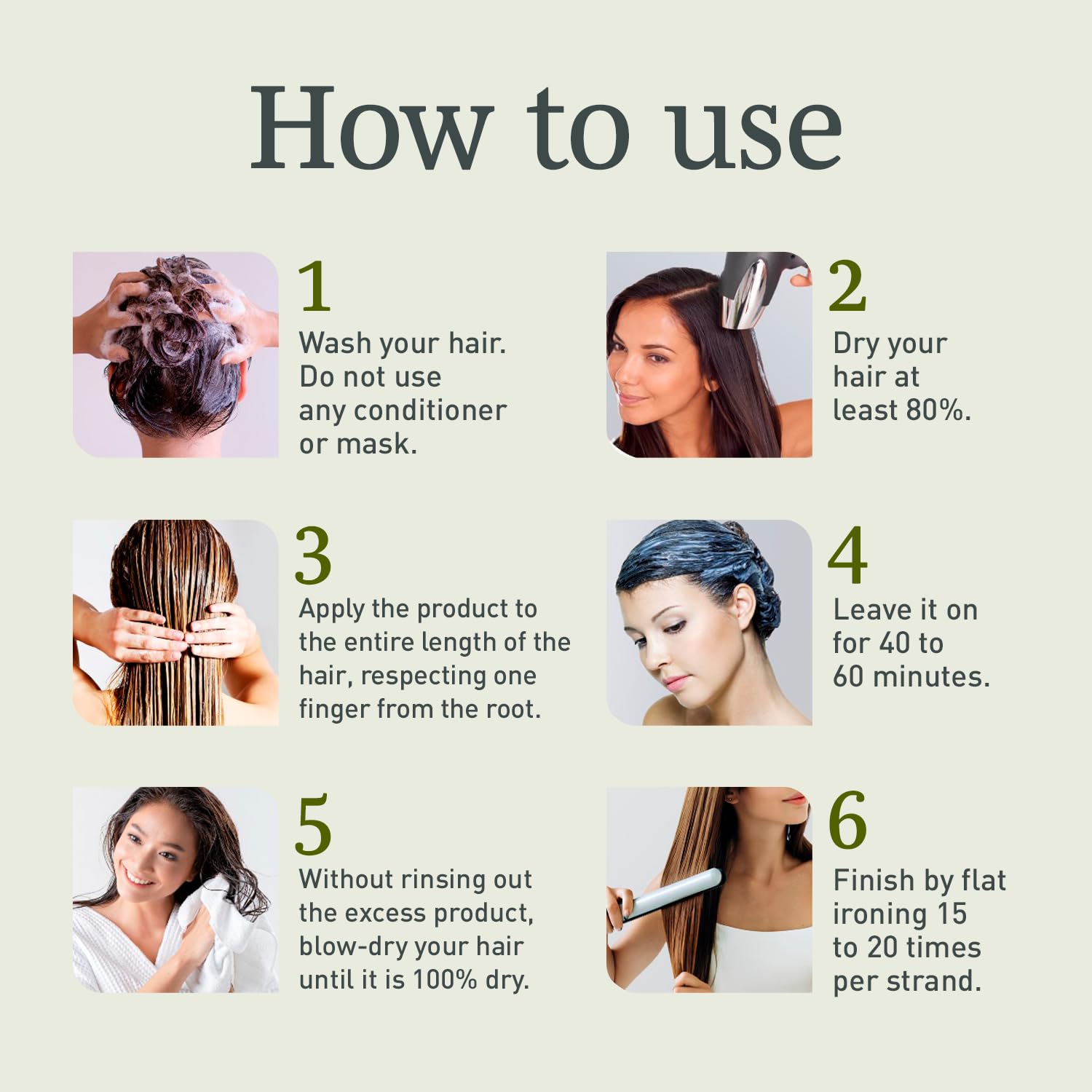 How to use

1
Wash your hair. Do not use any conditioner or mask.

2
Dry your hair at least 80%.

3
Apply the product to the entire length of the hair, respecting one finger from the root.

4
Leave it on for 40 to 60 minutes.

5
Without rinsing out the excess product, blow-dry your hair until it is 100% dry.

6
Finish by flat ironing 15 to 20 times per strand.