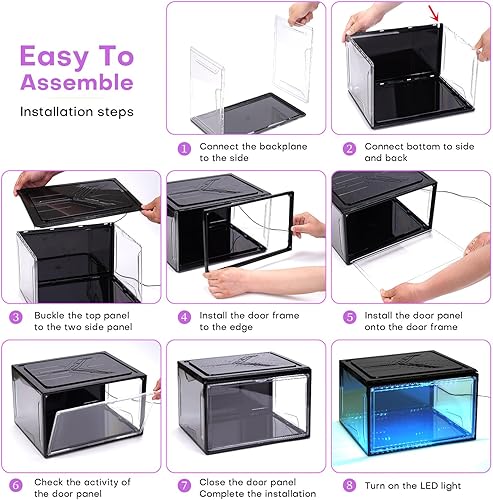 Easy To Assemble

Installation steps

1 Connect the backplane to the side

2 Connect bottom to side and back

3 Buckle the top panel to the two side panel

4 Install the door frame to the edge

5 Install the door panel onto the door frame

6 Check the activity of the door panel

7 Close the door panel Complete the installation

8 Turn on the LED light