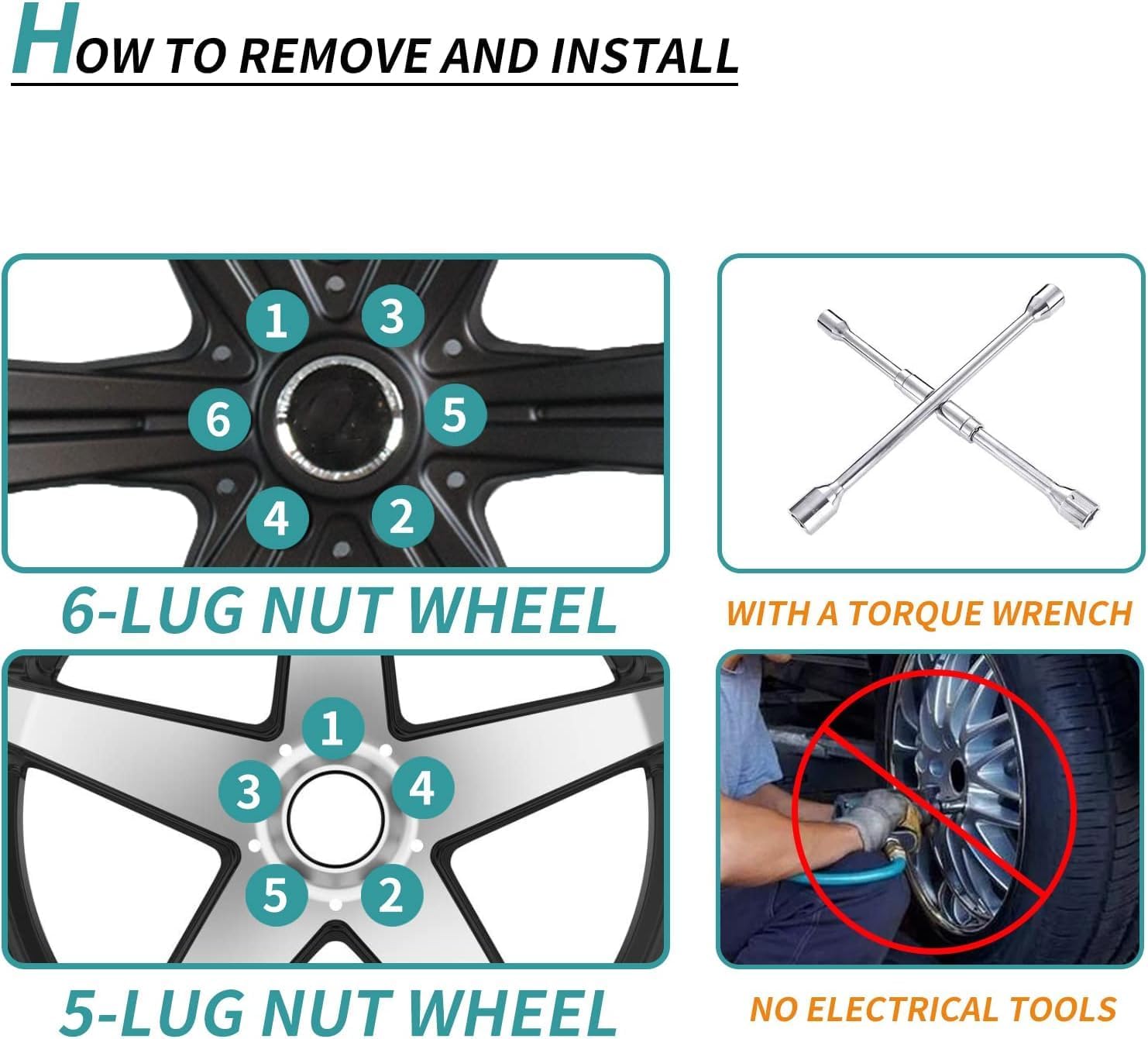 HOW TO REMOVE AND INSTALL

1
3
6
5
4
2

6-LUG NUT WHEEL

WITH A TORQUE WRENCH

1
3
4
5
2

5-LUG NUT WHEEL

NO ELECTRICAL TOOLS