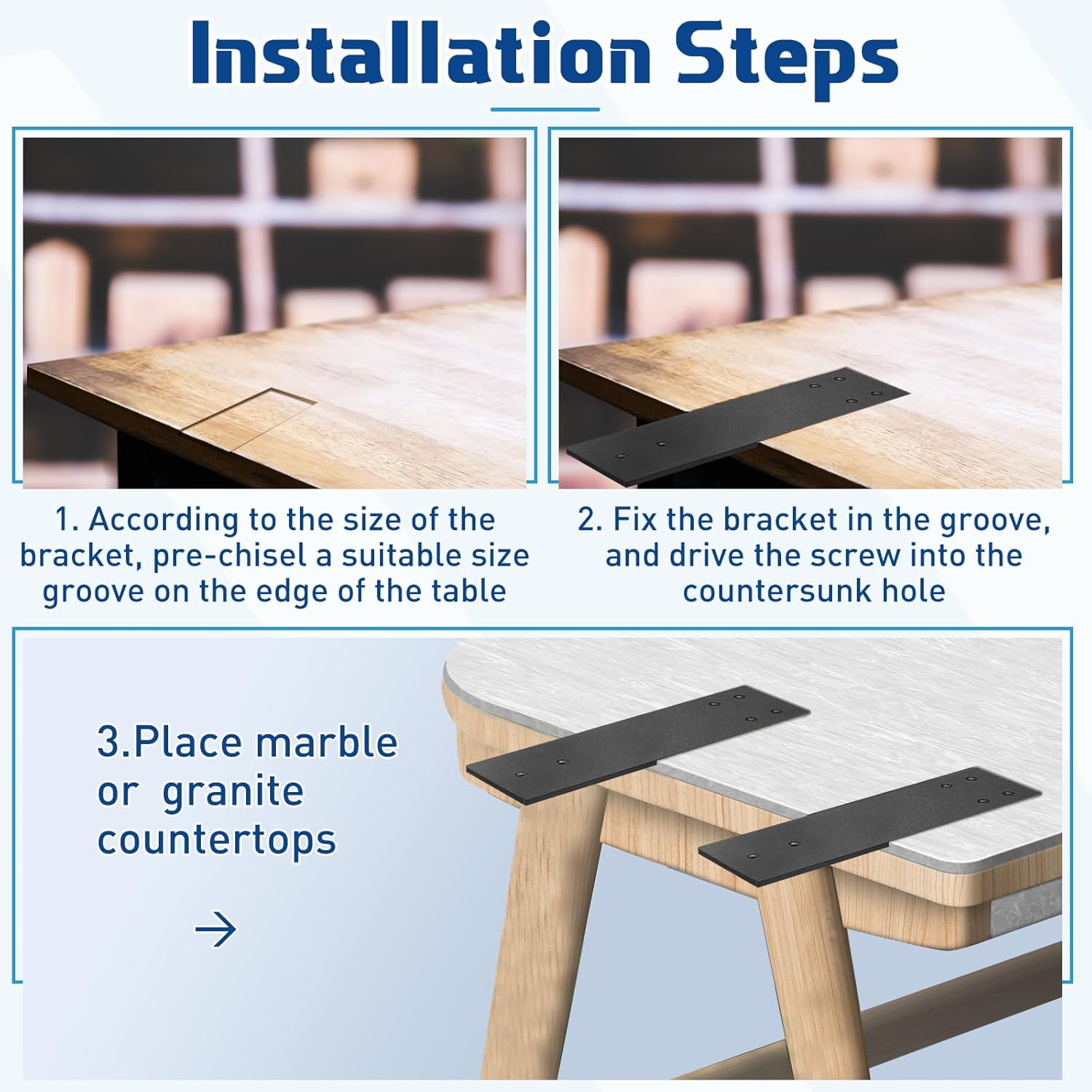 Installation Steps

1. According to the size of the bracket, pre-chisel a suitable size groove on the edge of the table

2. Fix the bracket in the groove, and drive the screw into the countersunk hole

3.Place marble or granite countertops

→