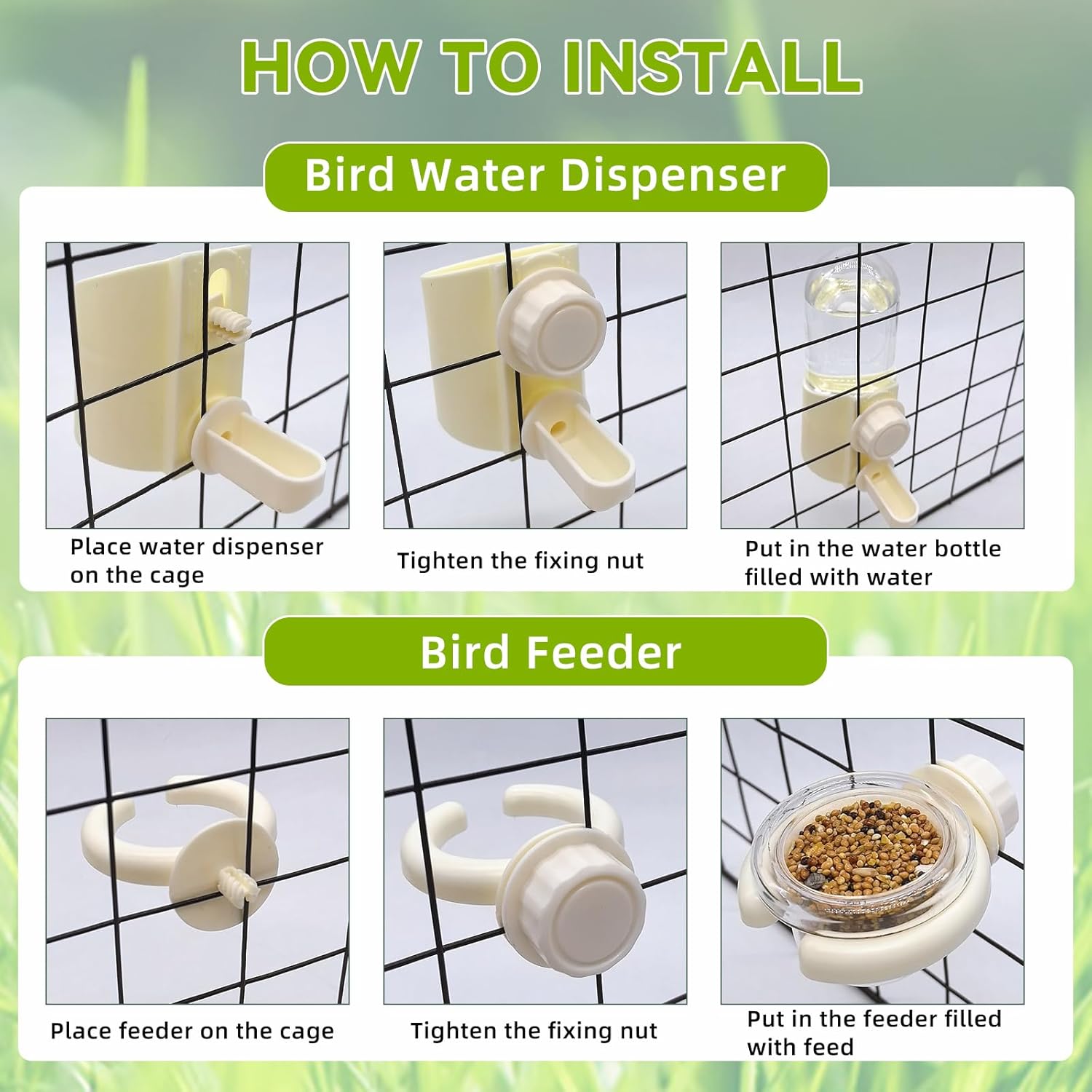 HOW TO INSTALL

Bird Water Dispenser

Place water dispenser on the cage

Tighten the fixing nut

Put in the water bottle filled with water

Bird Feeder

Place feeder on the cage

Tighten the fixing nut

Put in the feeder filled with feed