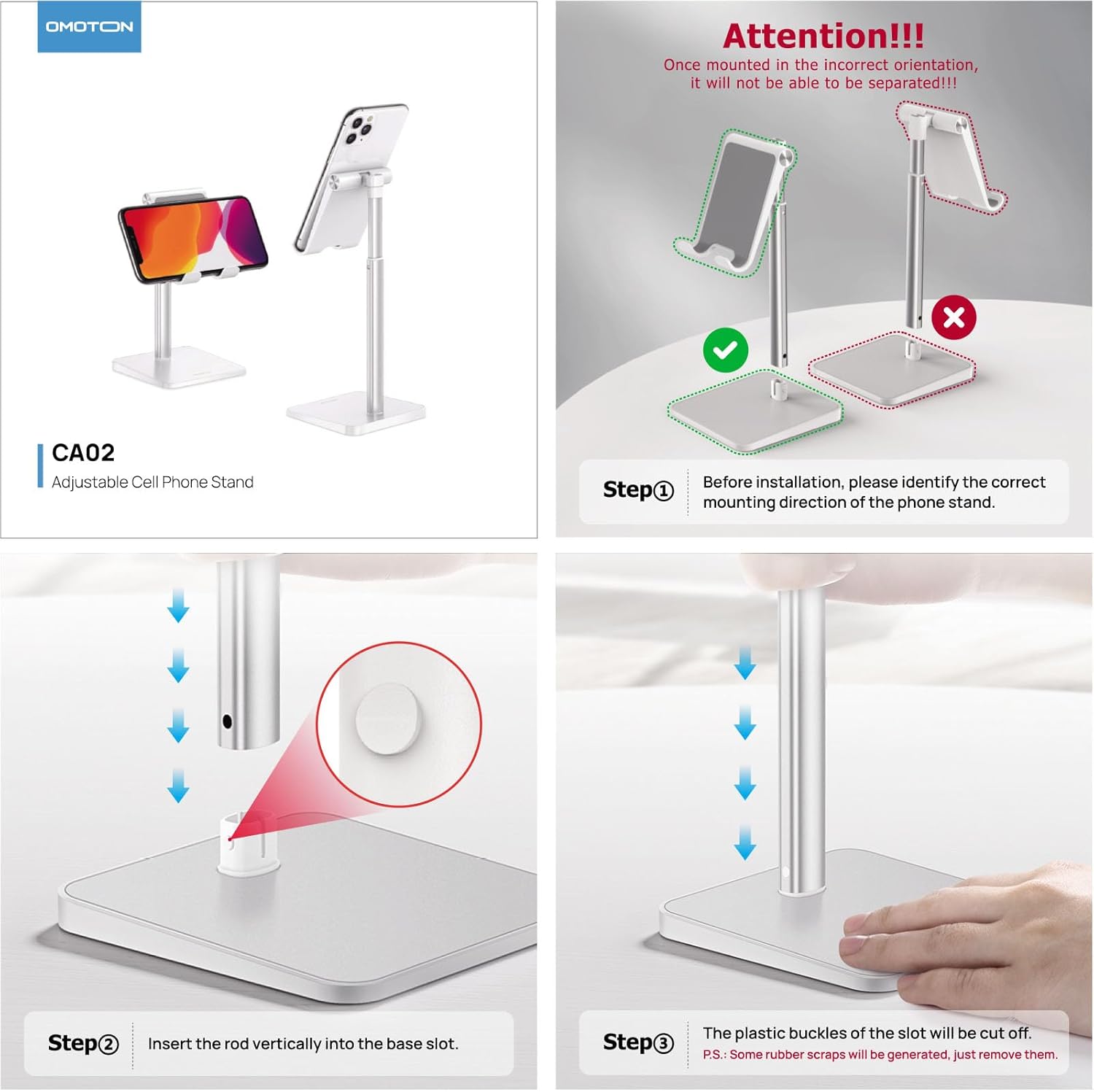 OMOTON

CA02
Adjustable Cell Phone Stand

Attention!!!
Once mounted in the incorrect orientation, it will not be able to be separated!!!

Step① Before installation, please identify the correct mounting direction of the phone stand.

Step② Insert the rod vertically into the base slot.

Step③ The plastic buckles of the slot will be cut off.
P.S.: Some rubber scraps will be generated, just remove them.