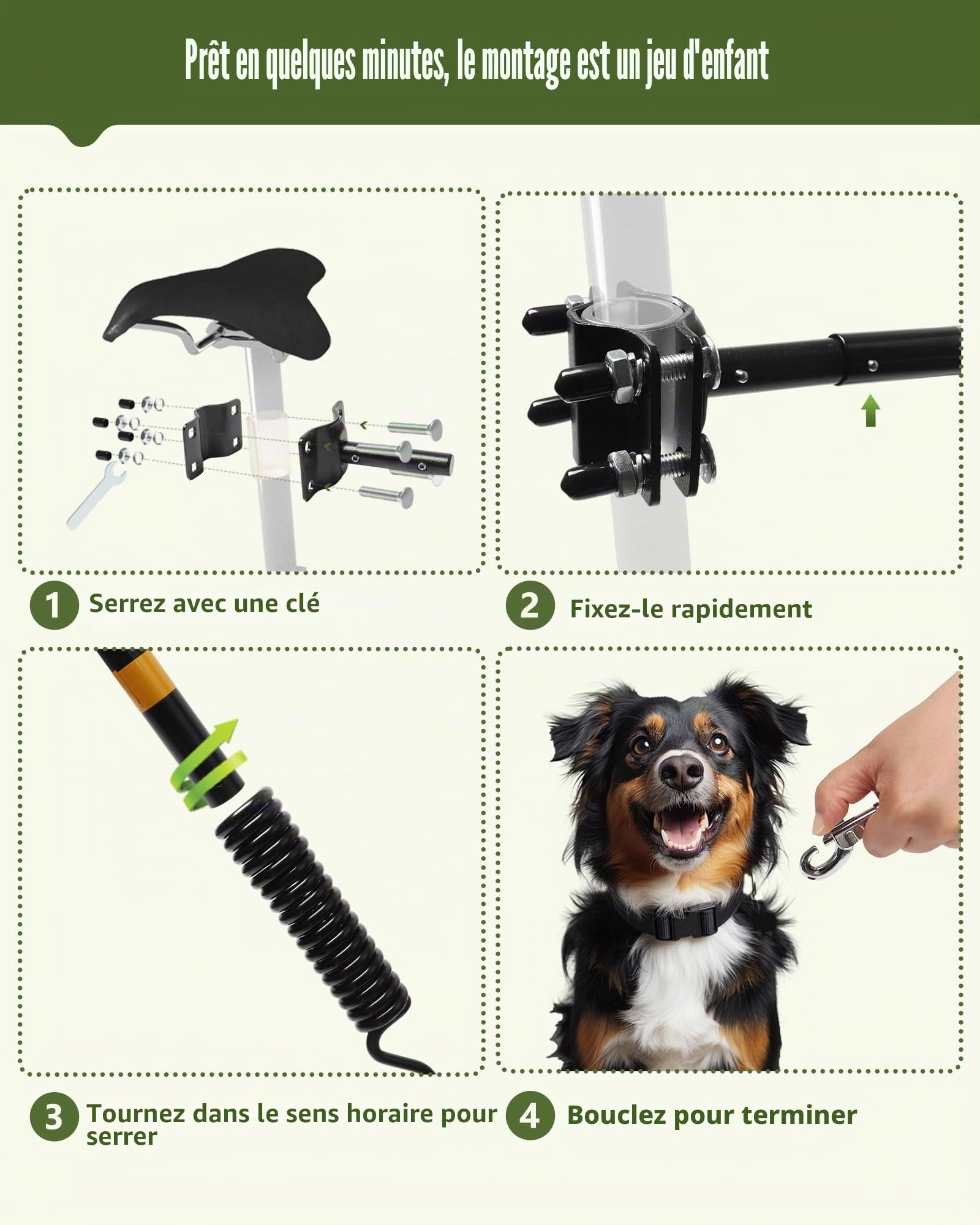 Prêt en quelques minutes, le montage est un jeu d'enfant

1 Serrez avec une clé

2 Fixez-le rapidement

3 Tournez dans le sens horaire pour serrer

4 Bouclez pour terminer