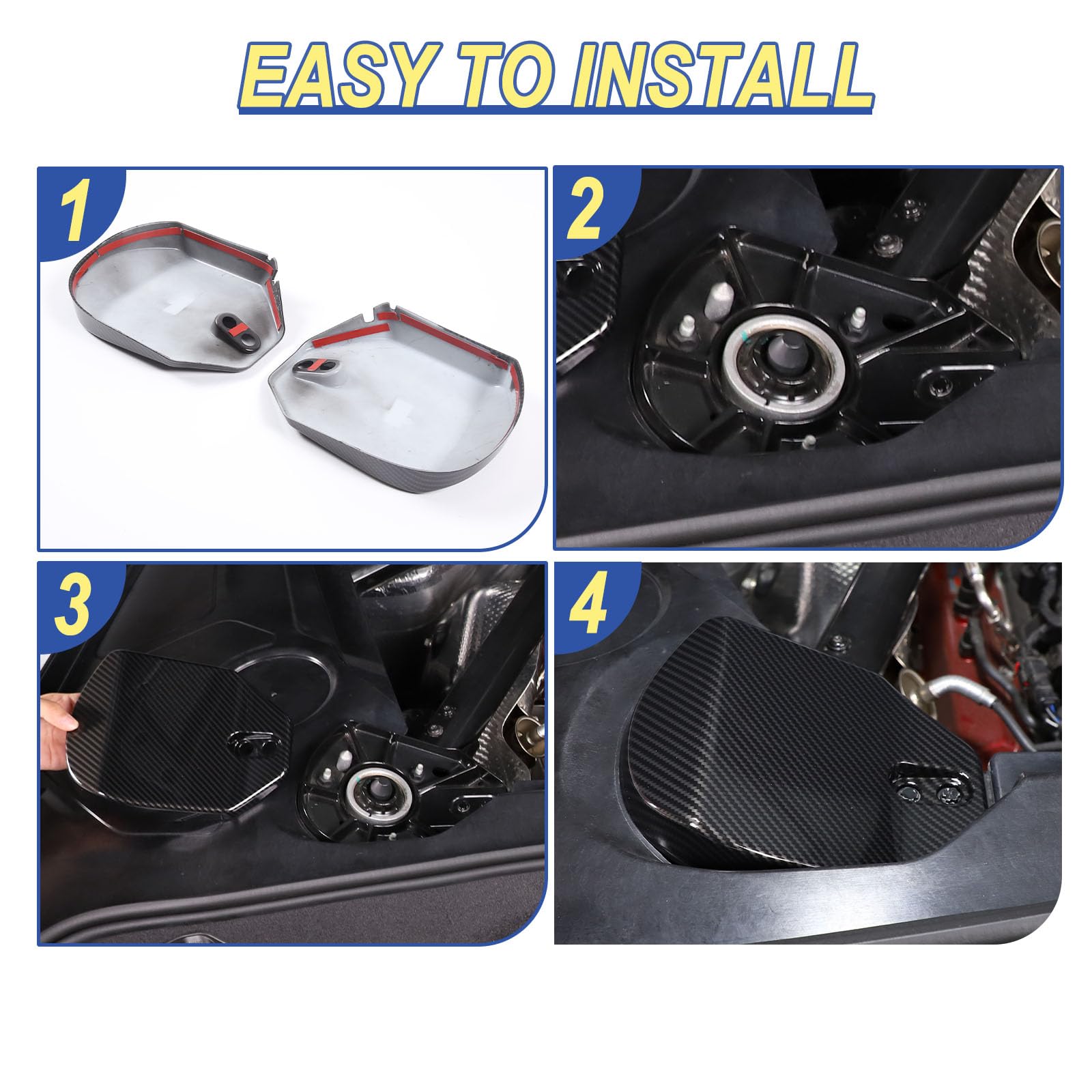 EASY TO INSTALL

1

2

3

4