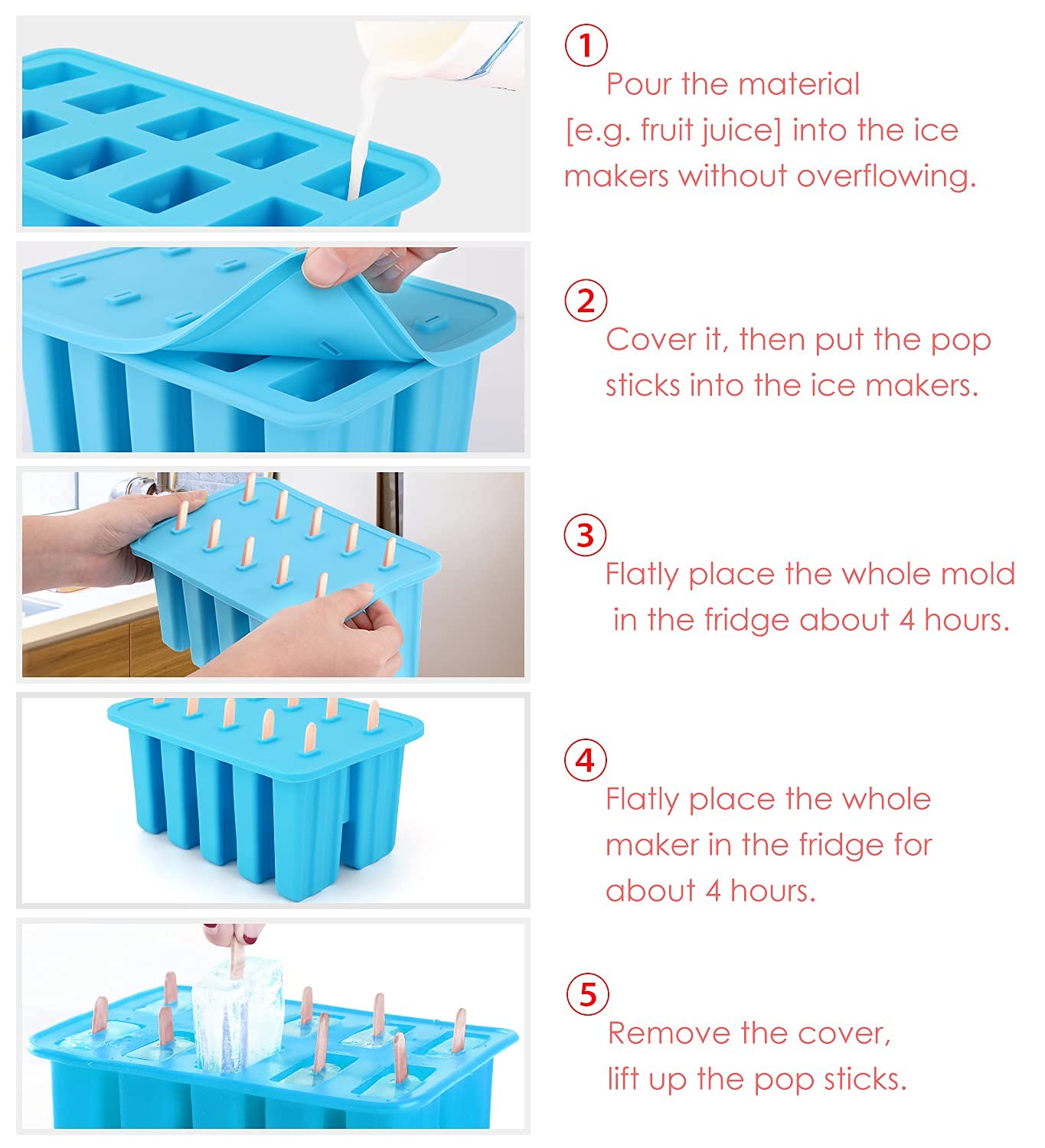 1
Pour the material [e.g. fruit juice] into the ice makers without overflowing.

2
Cover it, then put the pop sticks into the ice makers.

3
Flatly place the whole mold in the fridge about 4 hours.

4
Flatly place the whole maker in the fridge for about 4 hours.

5
Remove the cover, lift up the pop sticks.