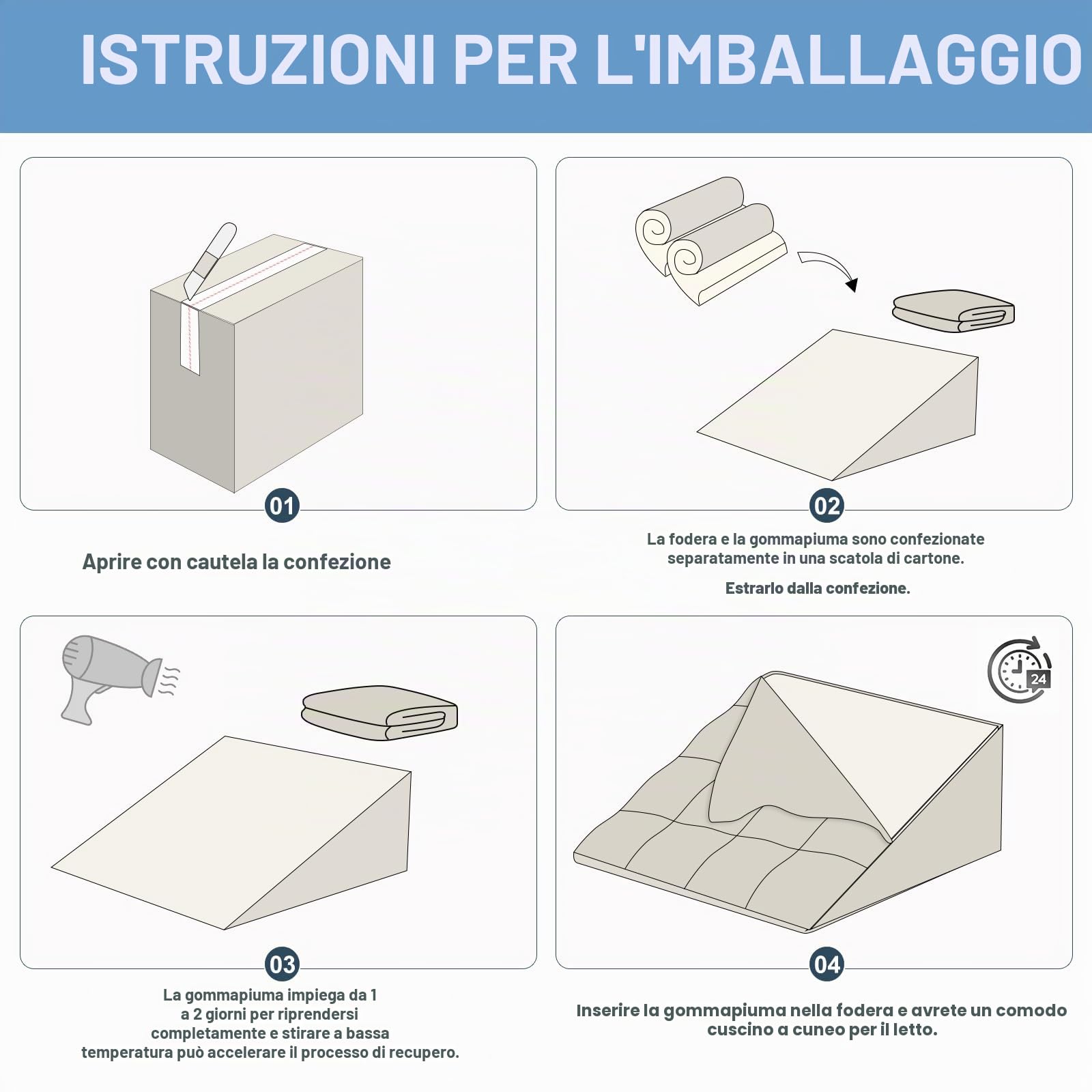 ISTRUZIONI PER L'IMBALLAGGIO

01

Aprire con cautela la confezione

02

La fodera e la gommapiuma sono confezionate separatamente in una scatola di cartone.

Estrarlo dalla confezione.

03

La gommapiuma impiega da 1 a 2 giorni per riprendersi completamente e stirare a bassa temperatura può accelerare il processo di recupero.

24

04

Inserire la gommapiuma nella fodera e avrete un comodo cuscino a cuneo per il letto.