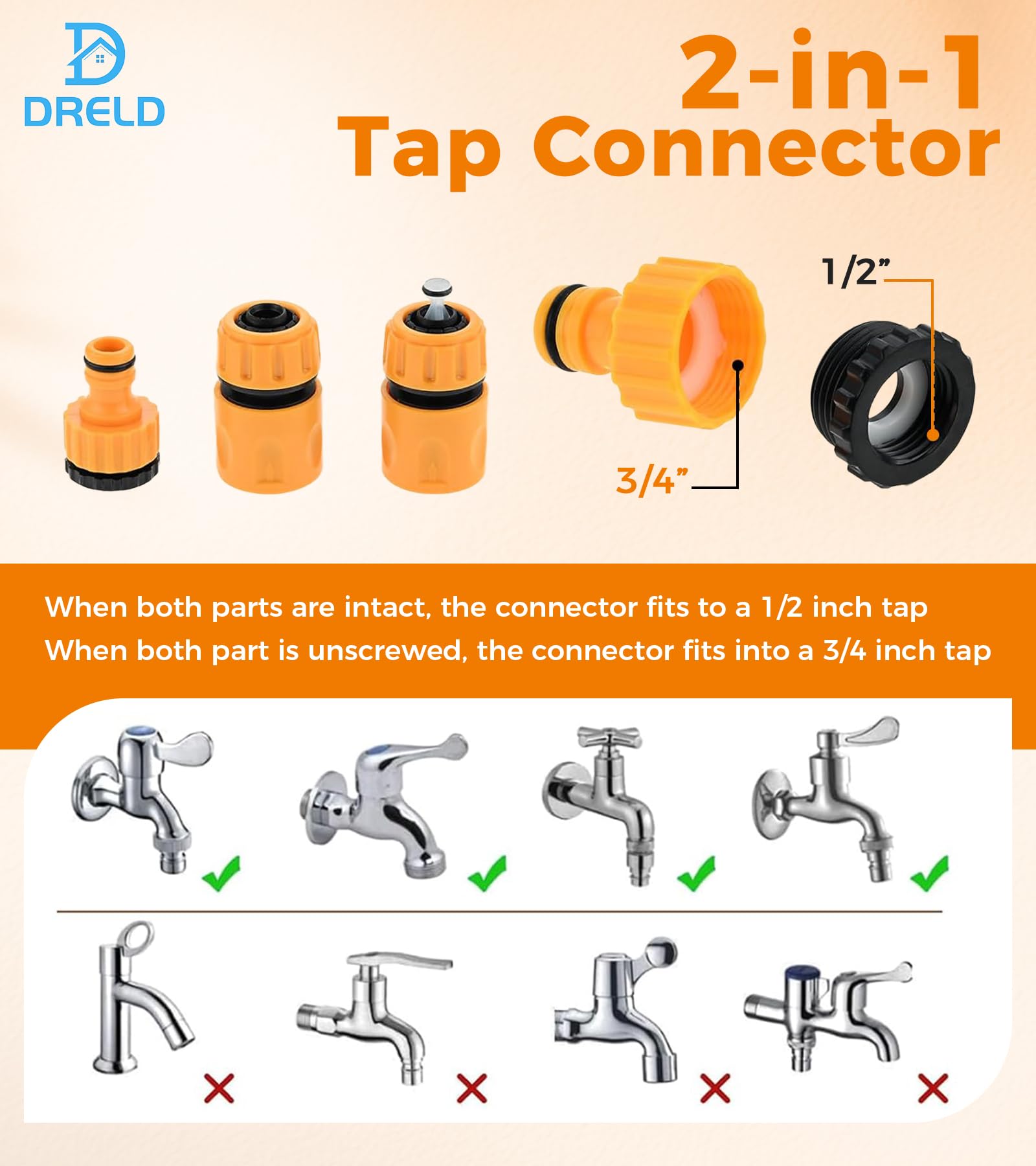 DRELD

2-in-1
Tap Connector

1/2”

3/4”

When both parts are intact, the connector fits to a 1/2 inch tap
When both part is unscrewed, the connector fits into a 3/4 inch tap