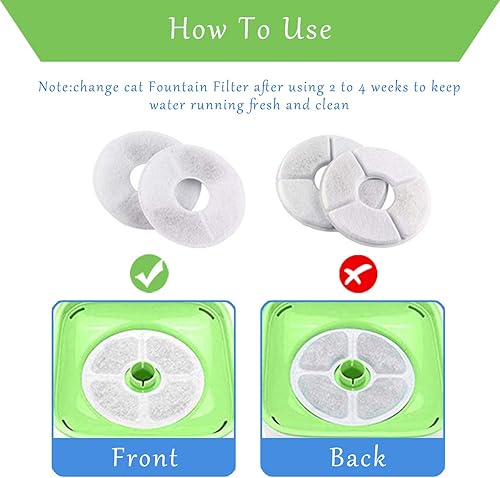 How To Use

Note:change cat Fountain Filter after using 2 to 4 weeks to keep water running fresh and clean

Front

Back