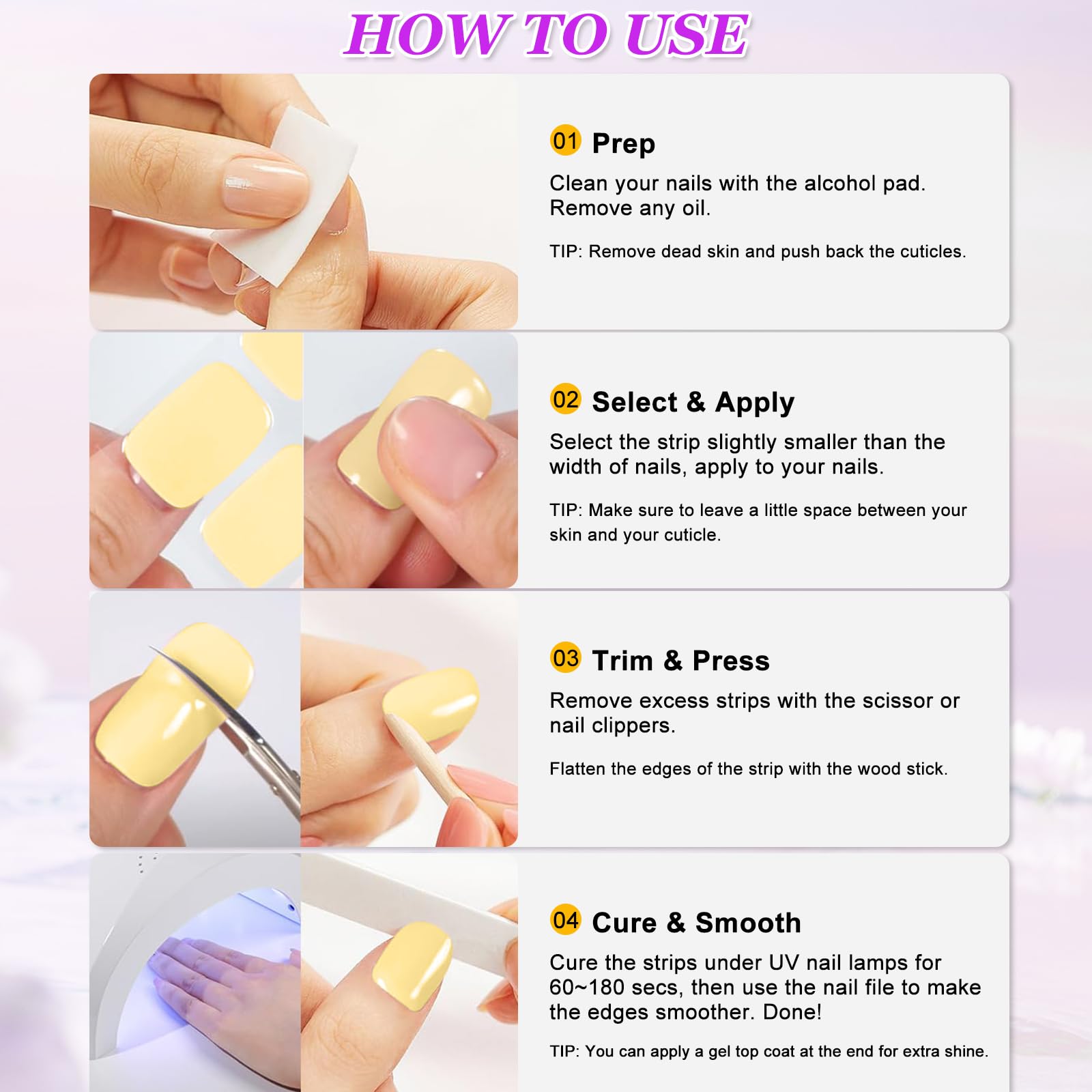 HOW TO USE

01 Prep

Clean your nails with the alcohol pad. Remove any oil.

TIP: Remove dead skin and push back the cuticles.

02 Select & Apply

Select the strip slightly smaller than the width of nails, apply to your nails.

TIP: Make sure to leave a little space between your skin and your cuticle.

03 Trim & Press

Remove excess strips with the scissor or nail clippers.

Flatten the edges of the strip with the wood stick.

04 Cure & Smooth

Cure the strips under UV nail lamps for 60~180 secs, then use the nail file to make the edges smoother. Done!

TIP: You can apply a gel top coat at the end for extra shine.