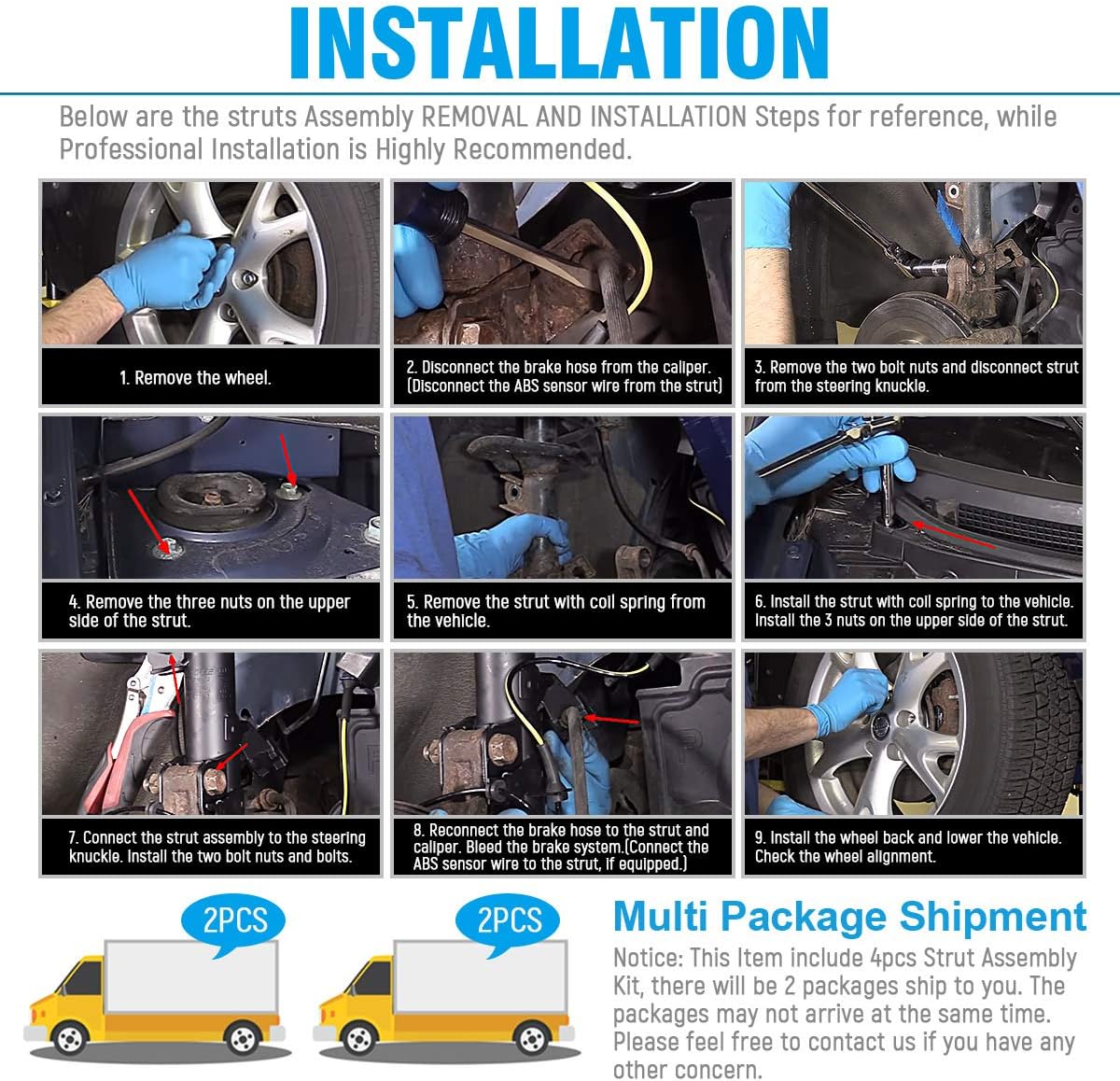 INSTALLATION

Below are the struts Assembly REMOVAL AND INSTALLATION Steps for reference, while Professional Installation is Highly Recommended.

1. Remove the wheel.

2. Disconnect the brake hose from the caliper. (Disconnect the ABS sensor wire from the strut)

3. Remove the two bolt nuts and disconnect strut from the steering knuckle.

4. Remove the three nuts on the upper side of the strut.

5. Remove the strut with coil spring from the vehicle.

6. Install the strut with coil spring to the vehicle. Install the 3 nuts on the upper side of the strut.

7. Connect the strut assembly to the steering knuckle. Install the two bolt nuts and bolts.

8. Reconnect the brake hose to the strut and caliper. Bleed the brake system.(Connect the ABS sensor wire to the strut, if equipped.)

9. Install the wheel back and lower the vehicle. Check the wheel alignment.

2PCS

2PCS

Multi Package Shipment

Notice: This Item include 4pcs Strut Assembly Kit, there will be 2 packages ship to you. The packages may not arrive at the same time. Please feel free to contact us if you have any other concern.