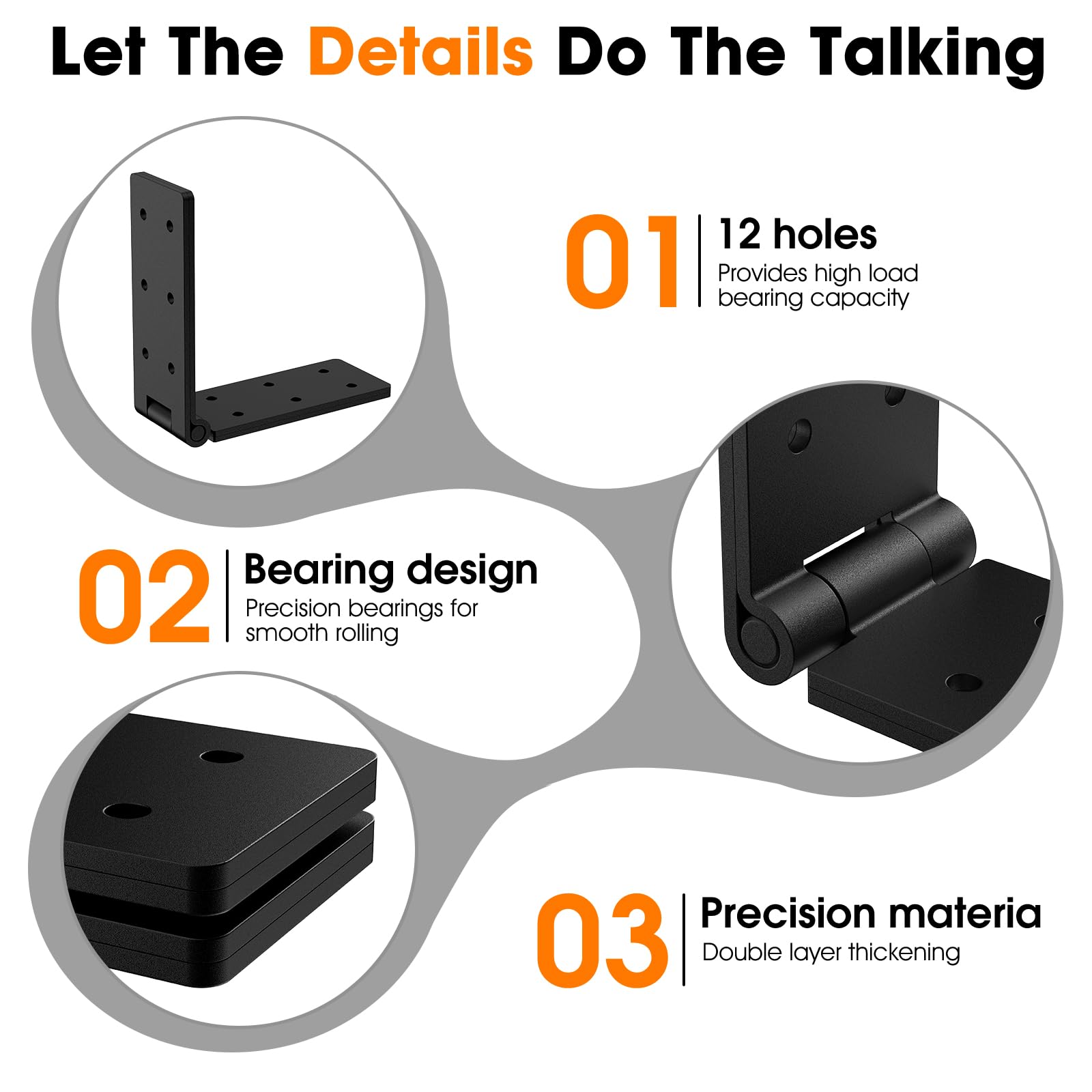 Let The Details Do The Talking

01
12 holes
Provides high load bearing capacity

02
Bearing design
Precision bearings for smooth rolling

03
Precision materia
Double layer thickening