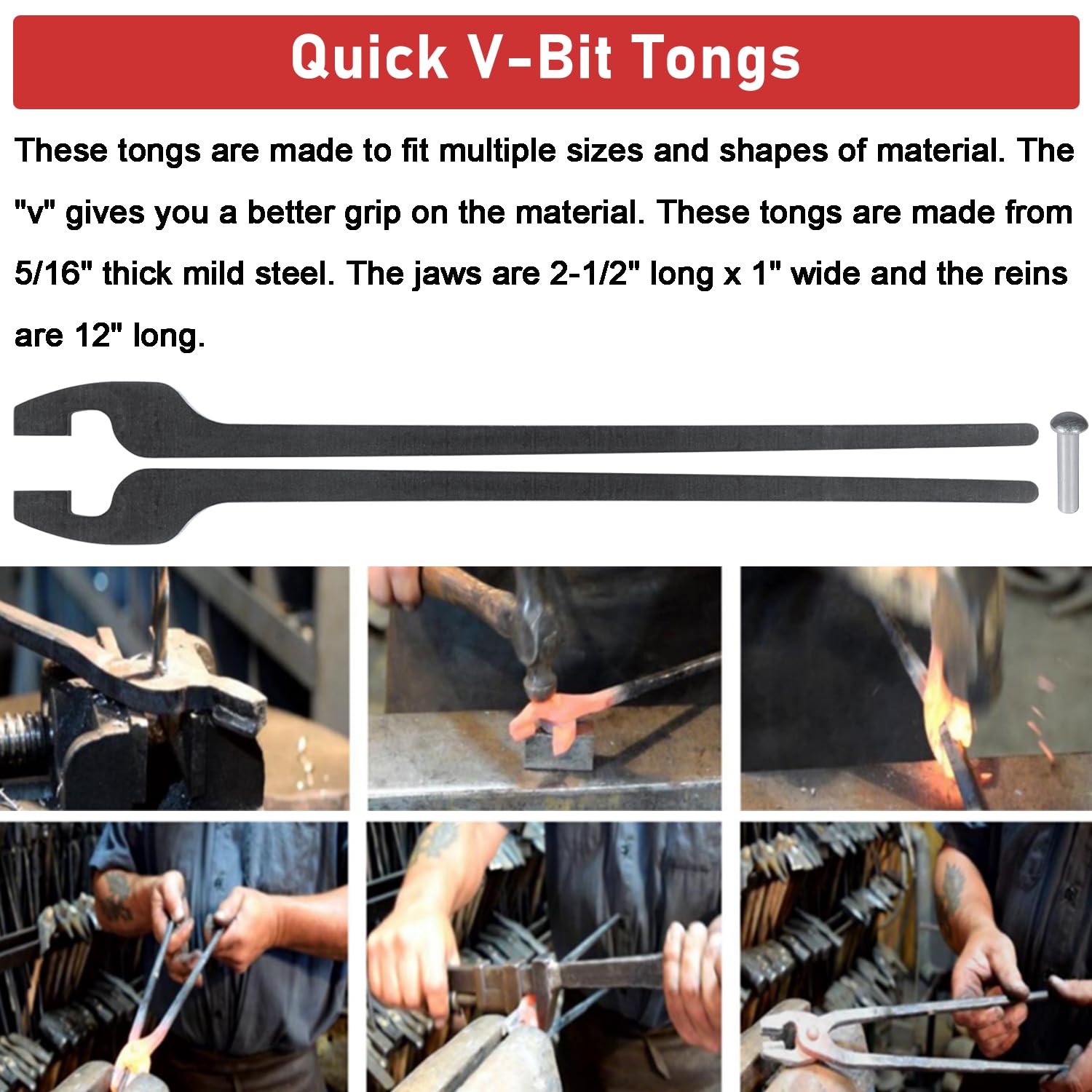 Quick V-Bit Tongs

These tongs are made to fit multiple sizes and shapes of material. The "v" gives you a better grip on the material. These tongs are made from 5/16" thick mild steel. The jaws are 2-1/2" long x 1" wide and the reins are 12" long.