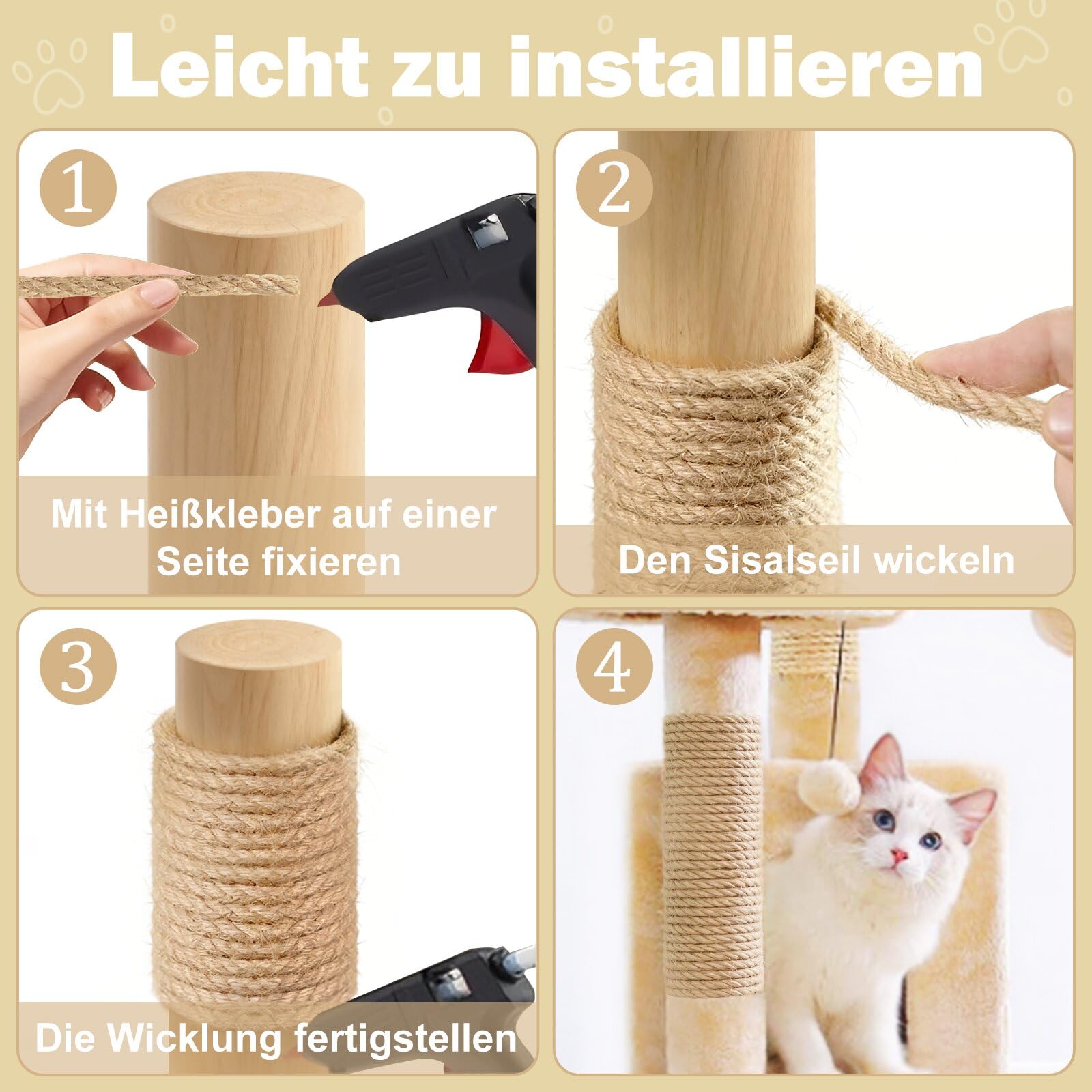 Leicht zu installieren

1

Mit Heißkleber auf einer Seite fixieren

2

Den Sisalseil wickeln

3

Die Wicklung fertigstellen

4