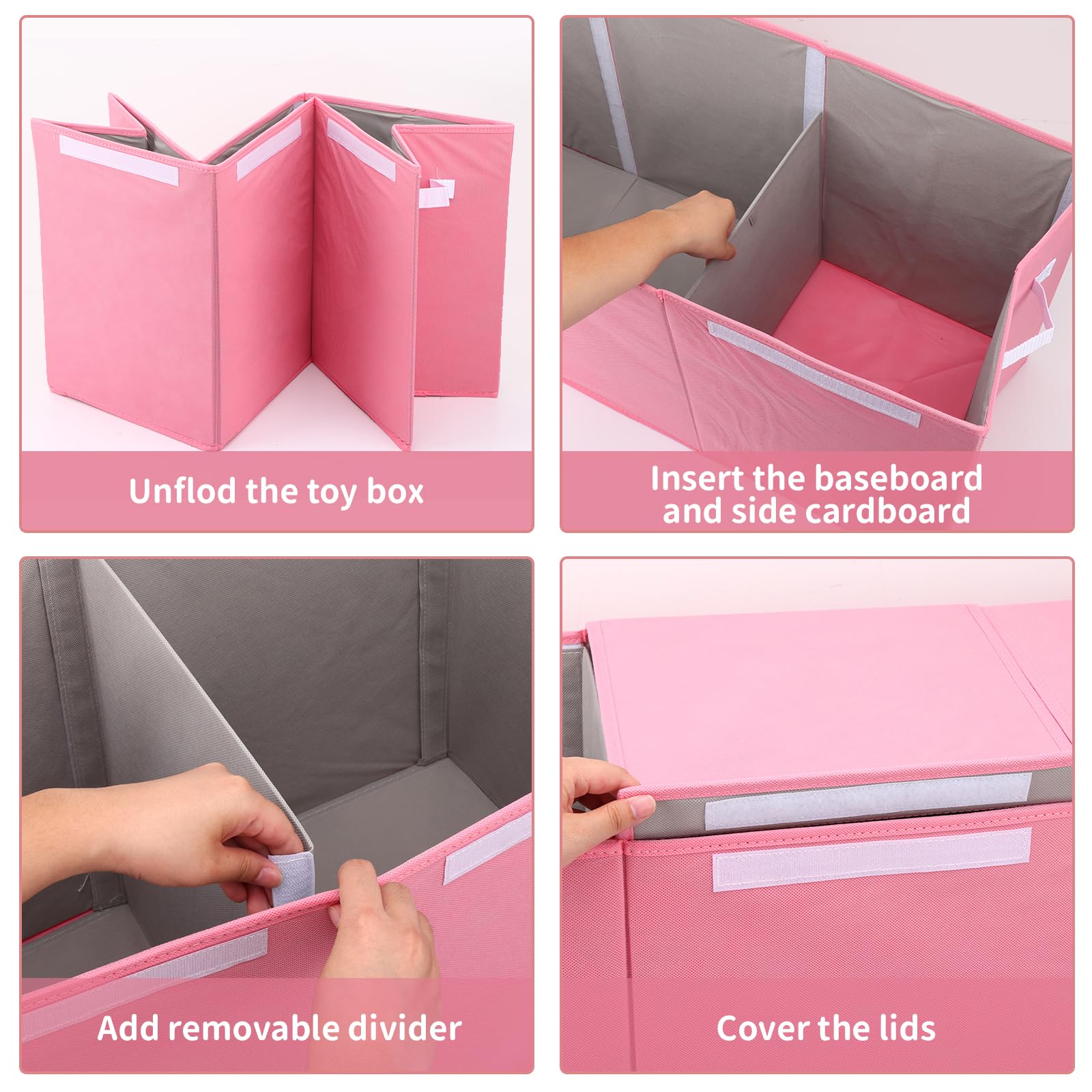 Unflod the toy box

Insert the baseboard and side cardboard

Add removable divider

Cover the lids