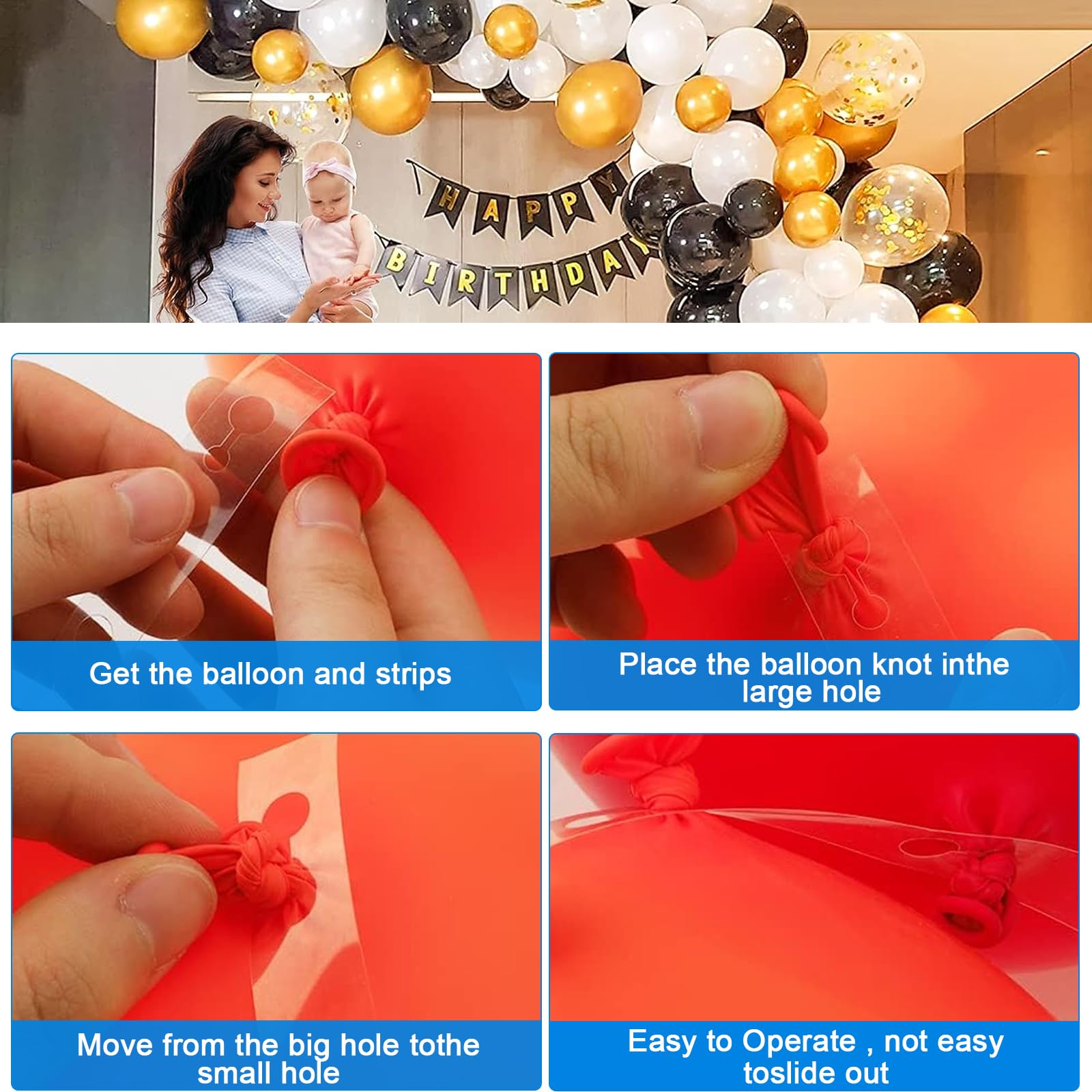 HAPPY BIRTHDAY

Get the balloon and strips

Place the balloon knot inthe large hole

Move from the big hole tothe small hole

Easy to Operate , not easy toslide out