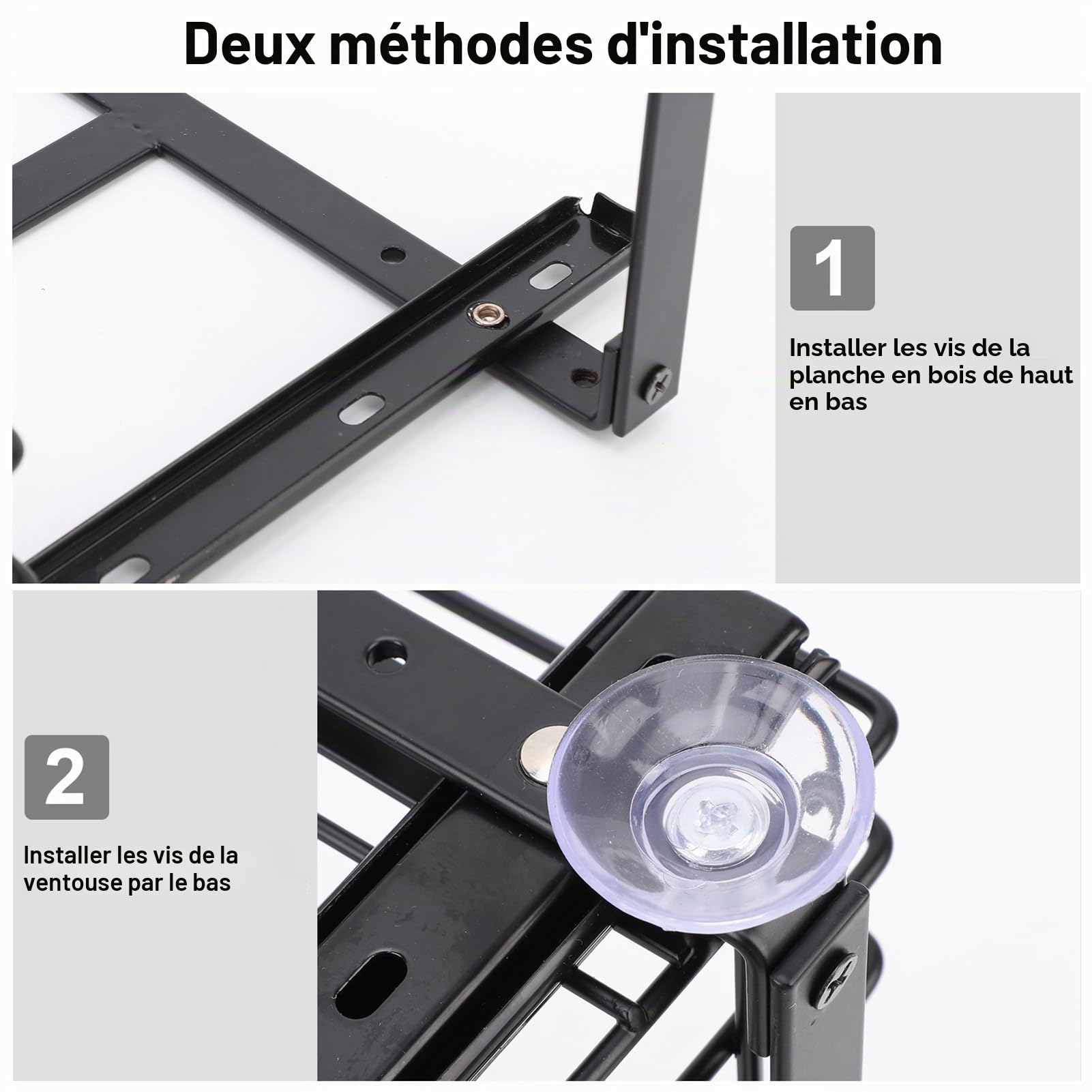 Deux méthodes d'installation

1

Installer les vis de la planche en bois de haut en bas

2

Installer les vis de la ventouse par le bas