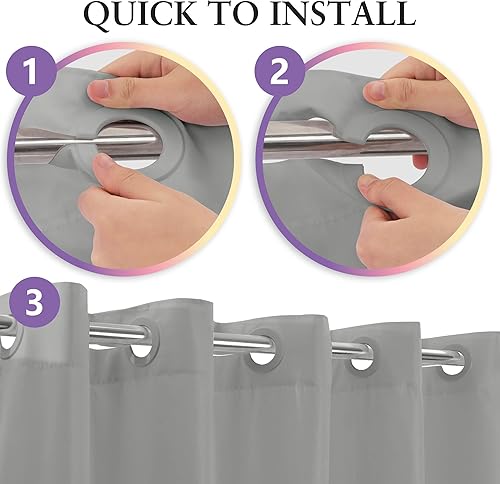 QUICK TO INSTALL

1

2

3