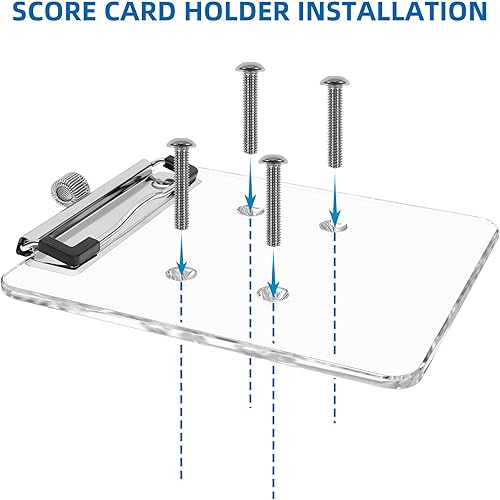 SCORE CARD HOLDER INSTALLATION