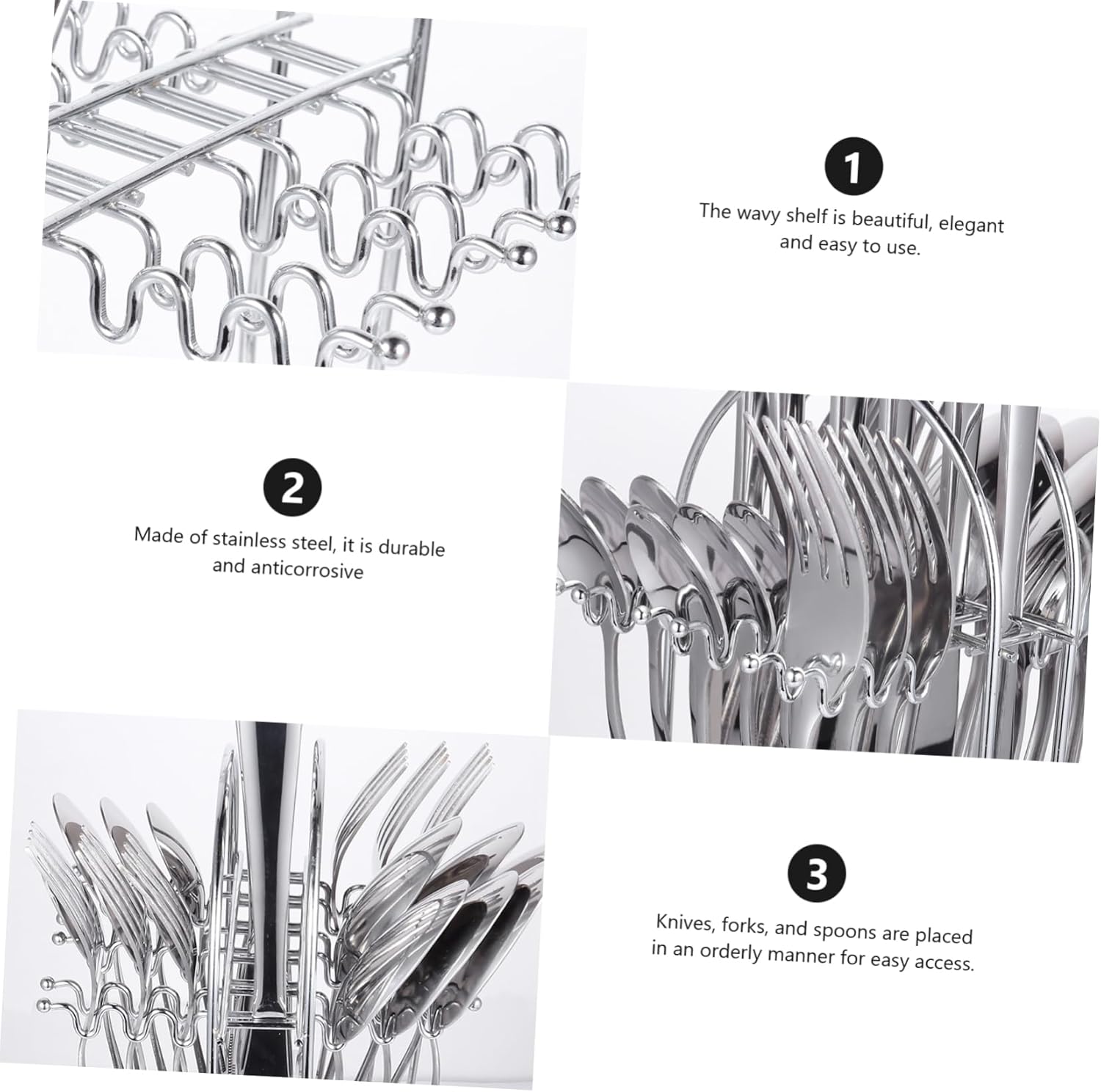 1

The wavy shelf is beautiful, elegant and easy to use.

2

Made of stainless steel, it is durable and anticorrosive

3

Knives, forks, and spoons are placed in an orderly manner for easy access.