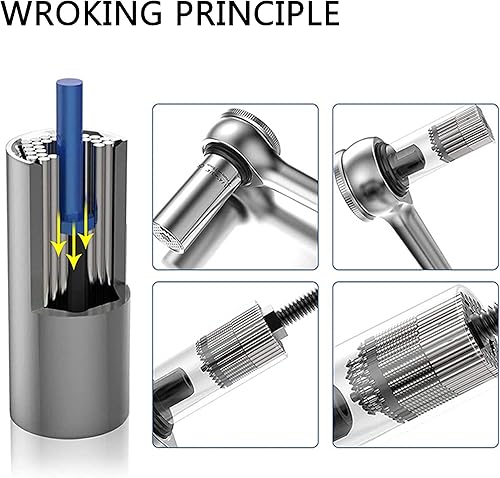 WROKING PRINCIPLE