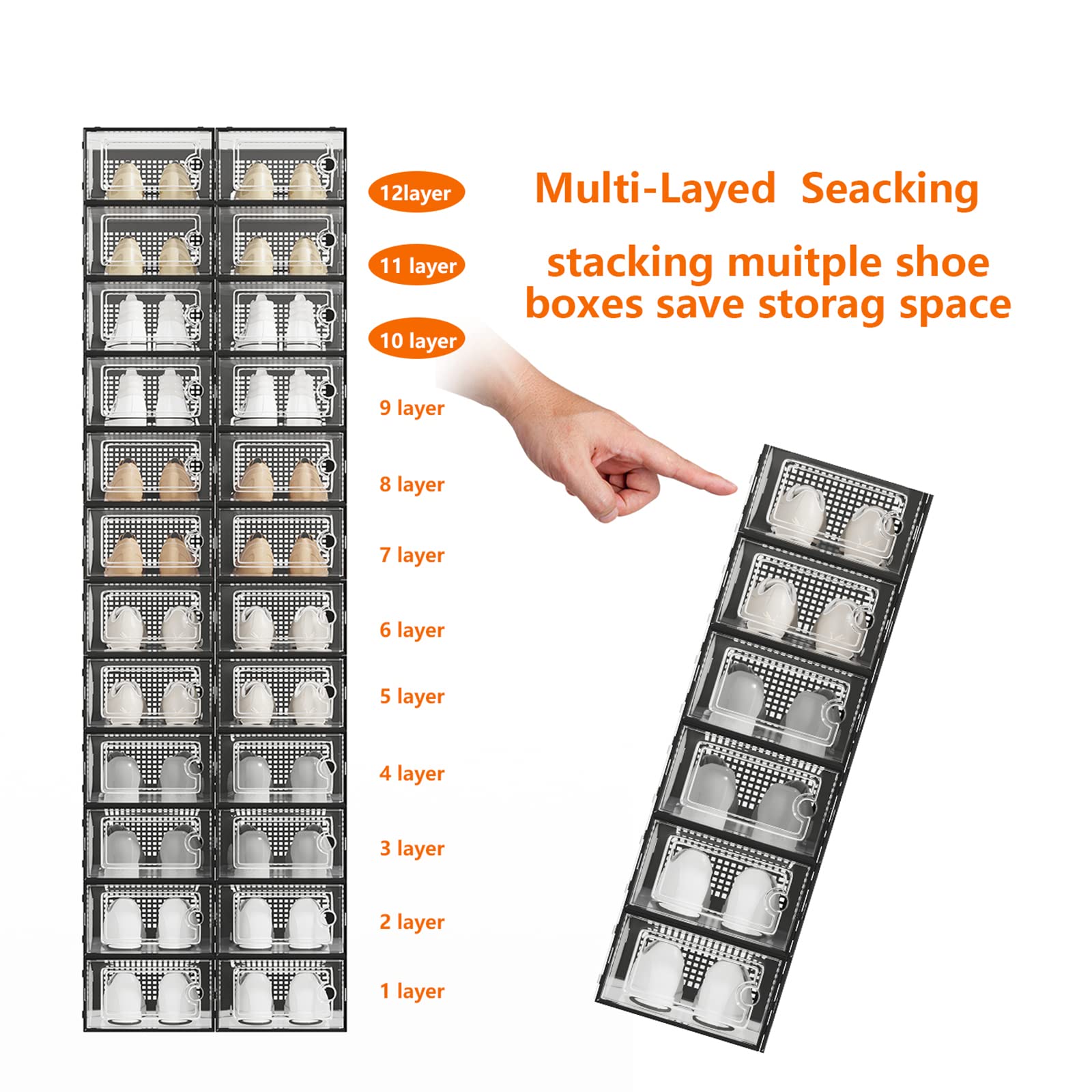 12layer
11 layer
10 layer
9 layer
8 layer
7 layer
6 layer
5 layer
4 layer
3 layer
2 layer
1 layer

Multi-Layed Seacking

stacking muitple shoe boxes save storag space