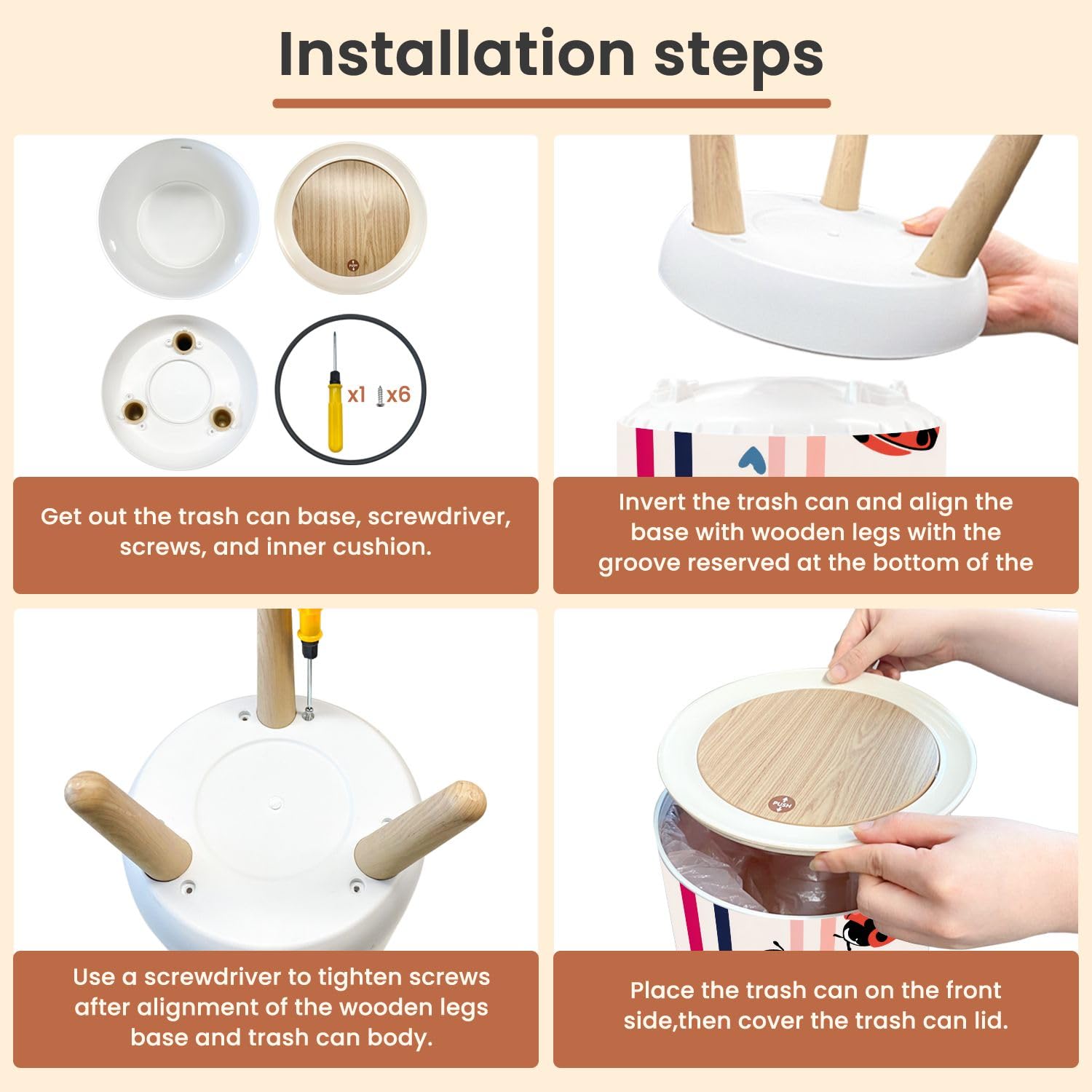 Installation steps

PUSH

x1 x6

Get out the trash can base, screwdriver, screws, and inner cushion.

Invert the trash can and align the base with wooden legs with the groove reserved at the bottom of the

Use a screwdriver to tighten screws after alignment of the wooden legs base and trash can body.

PUSH

Place the trash can on the front side,then cover the trash can lid.