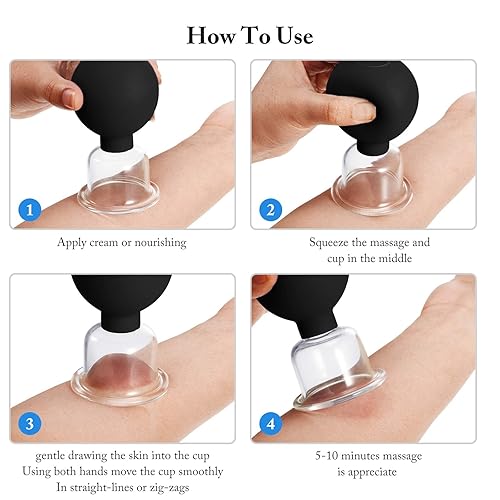 How To Use

1

Apply cream or nourishing

2

Squeeze the massage and cup in the middle

3

gentle drawing the skin into the cup
Using both hands move the cup smoothly
In straight-lines or zig-zags

4

5-10 minutes massage is appreciate