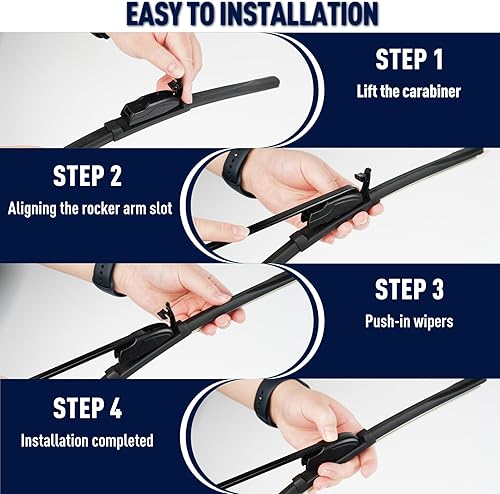 EASY TO INSTALLATION

STEP 1
Lift the carabiner

STEP 2
Aligning the rocker arm slot

STEP 3
Push-in wipers

STEP 4
Installation completed