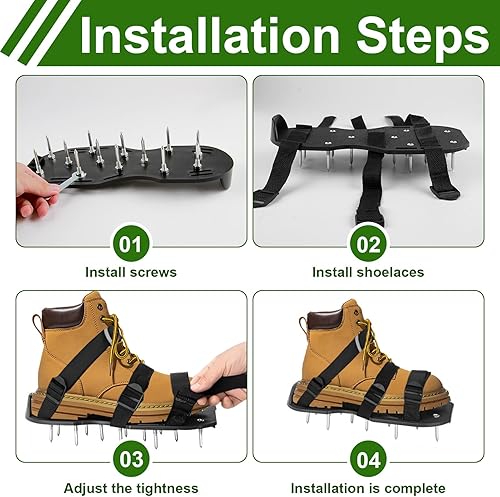 Installation Steps

01
Install screws

02
Install shoelaces

03
Adjust the tightness

04
Installation is complete