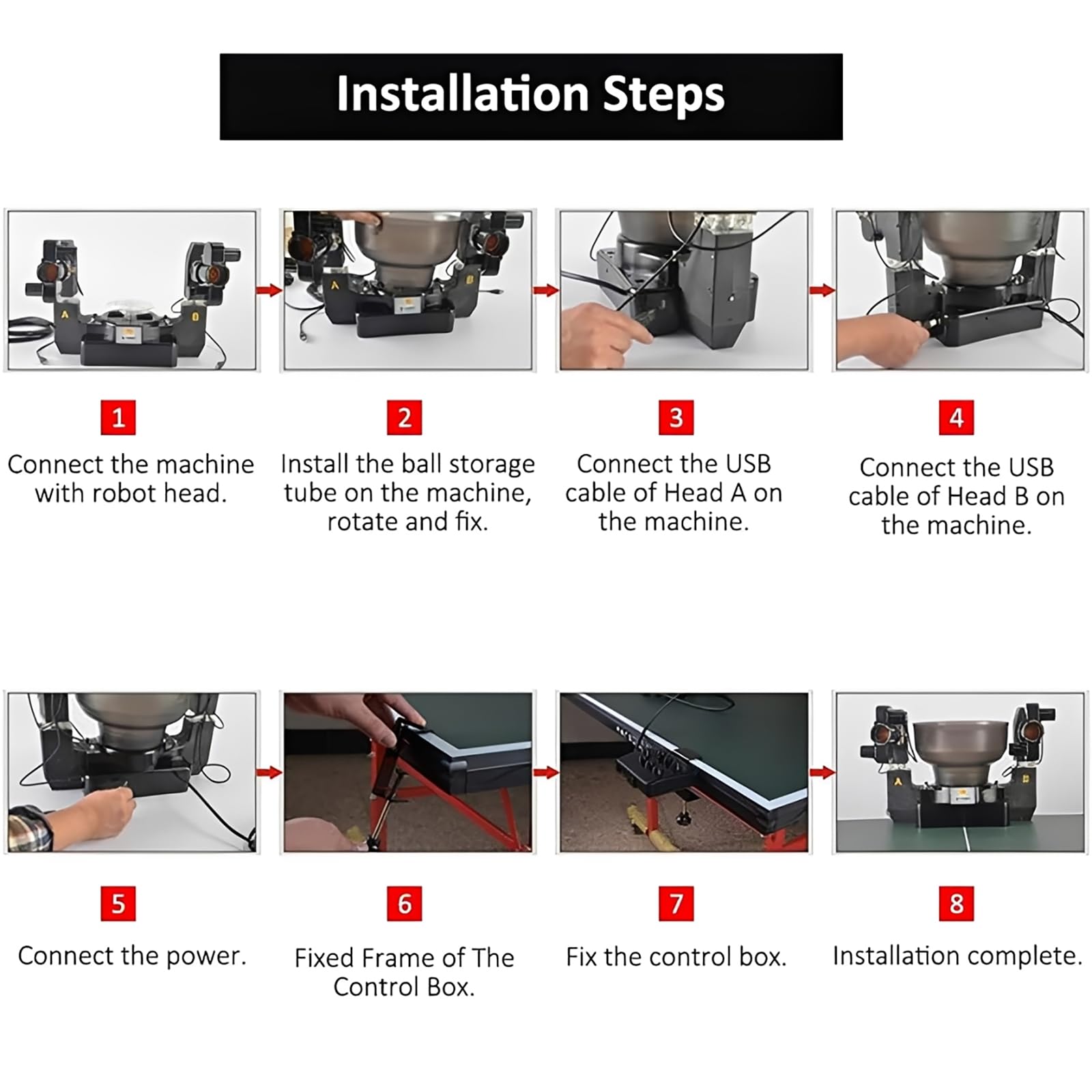 Installation Steps

1
Connect the machine with robot head.

2
Install the ball storage tube on the machine, rotate and fix.

3
Connect the USB cable of Head A on the machine.

4
Connect the USB cable of Head B on the machine.

5
Connect the power.

6
Fixed Frame of The Control Box.

7
Fix the control box.

8
Installation complete.