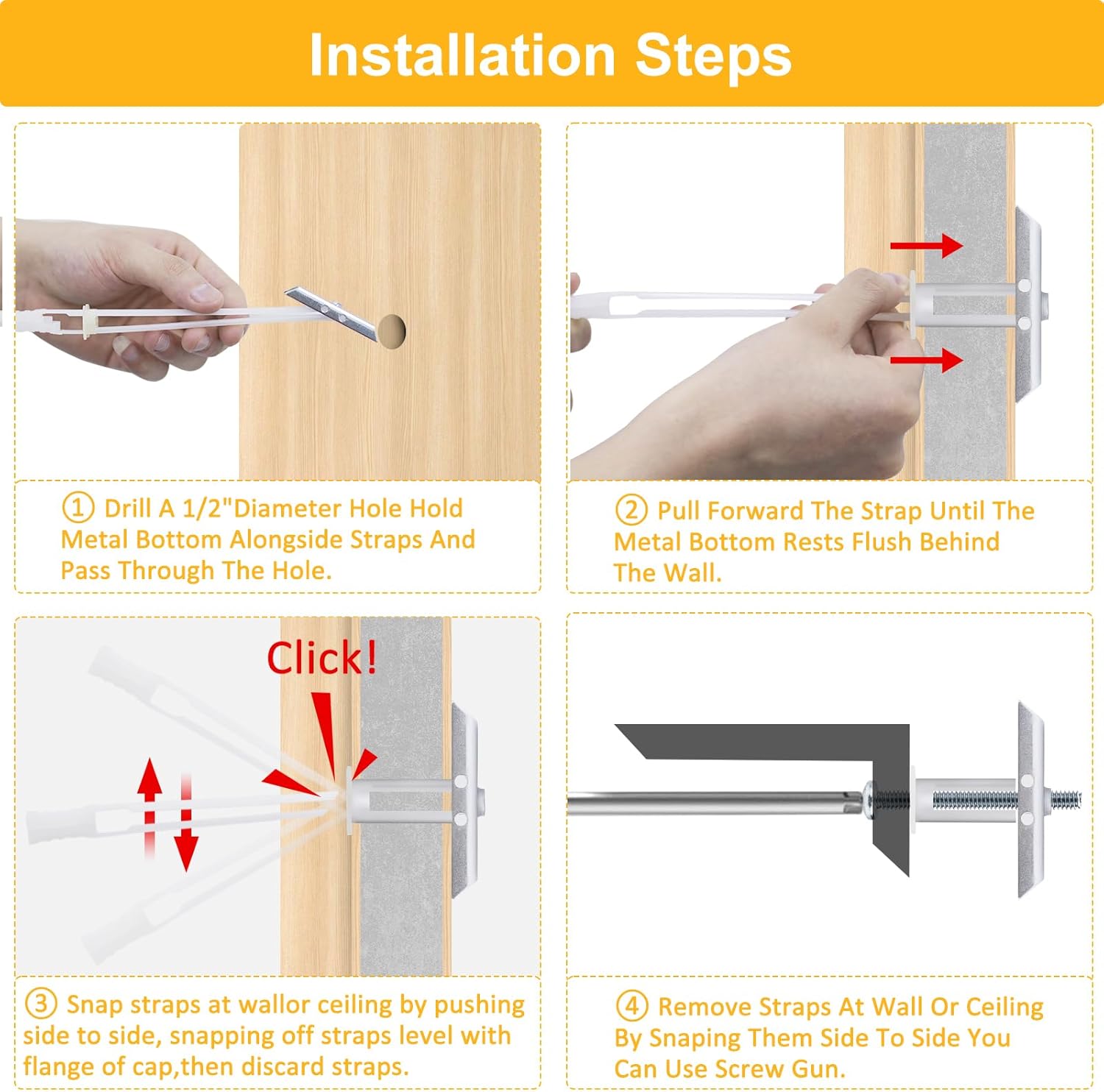 Installation Steps

① Drill A 1/2"Diameter Hole Hold Metal Bottom Alongside Straps And Pass Through The Hole.

② Pull Forward The Strap Until The Metal Bottom Rests Flush Behind The Wall.

Click!

③ Snap straps at wallor ceiling by pushing side to side, snapping off straps level with flange of cap,then discard straps.

④ Remove Straps At Wall Or Ceiling By Snaping Them Side To Side You Can Use Screw Gun.