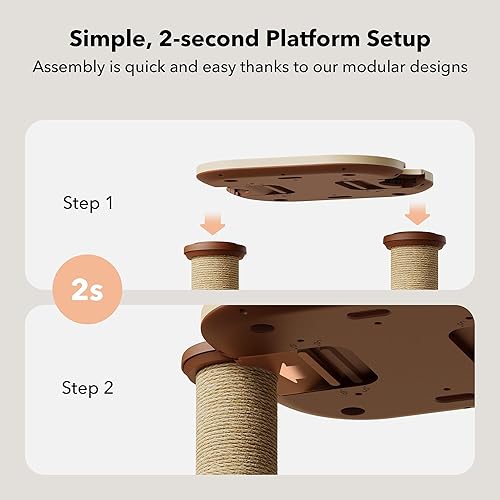 Simple, 2-second Platform Setup

Assembly is quick and easy thanks to our modular designs

Step 1

2s

Step 2