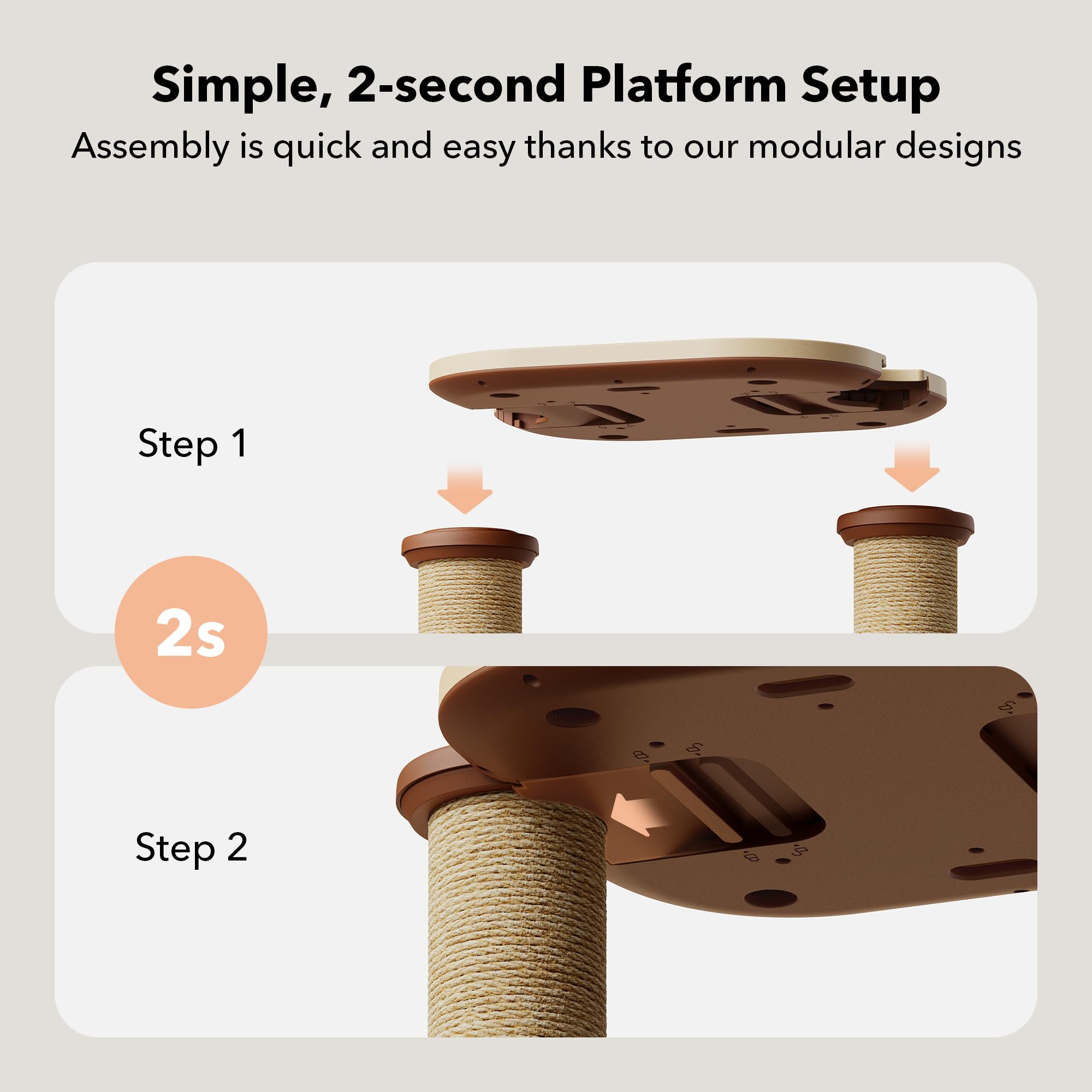 Simple, 2-second Platform Setup
Assembly is quick and easy thanks to our modular designs

Step 1

2s

Step 2