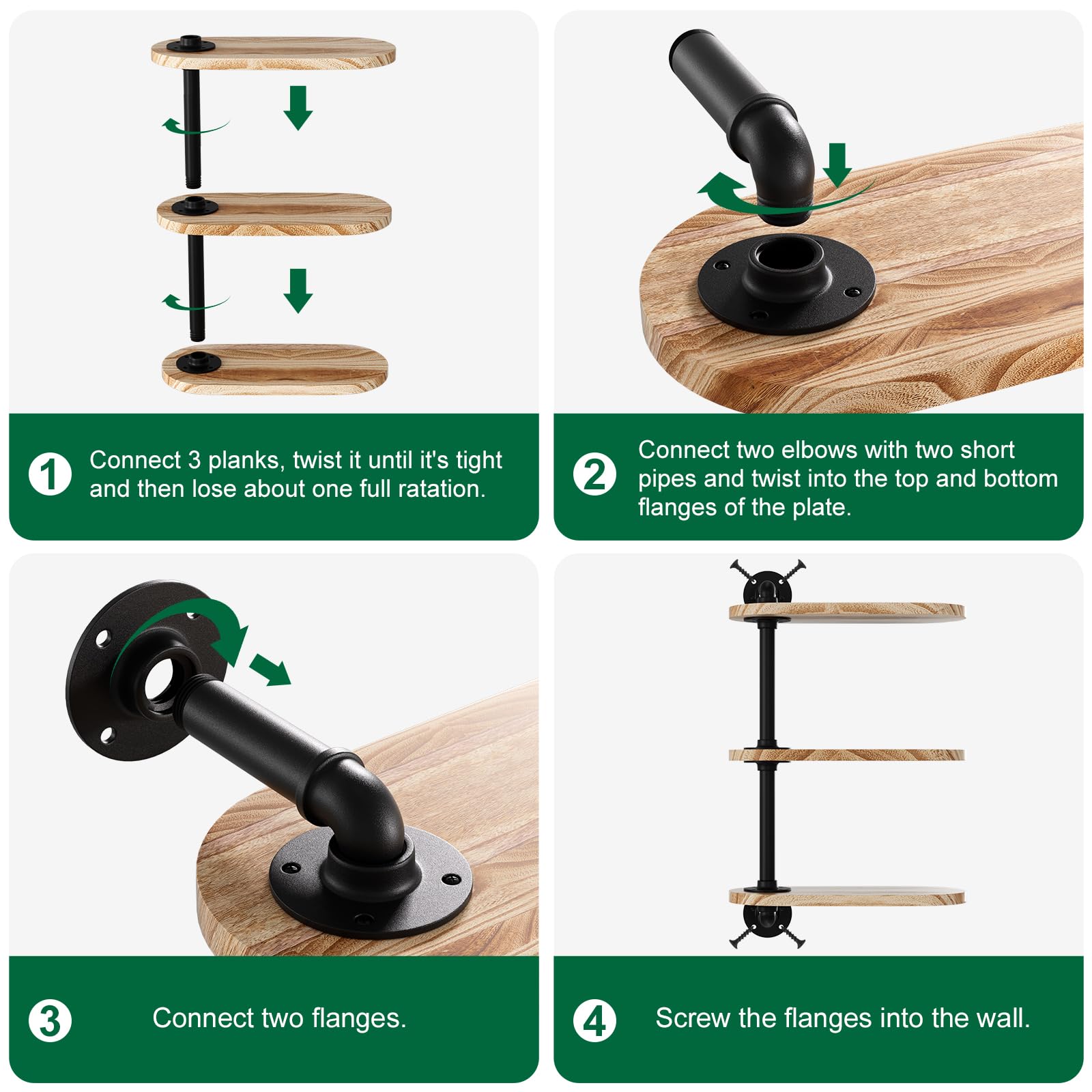 1 Connect 3 planks, twist it until it's tight and then lose about one full ratation.

2 Connect two elbows with two short pipes and twist into the top and bottom flanges of the plate.

3 Connect two flanges.

4 Screw the flanges into the wall.